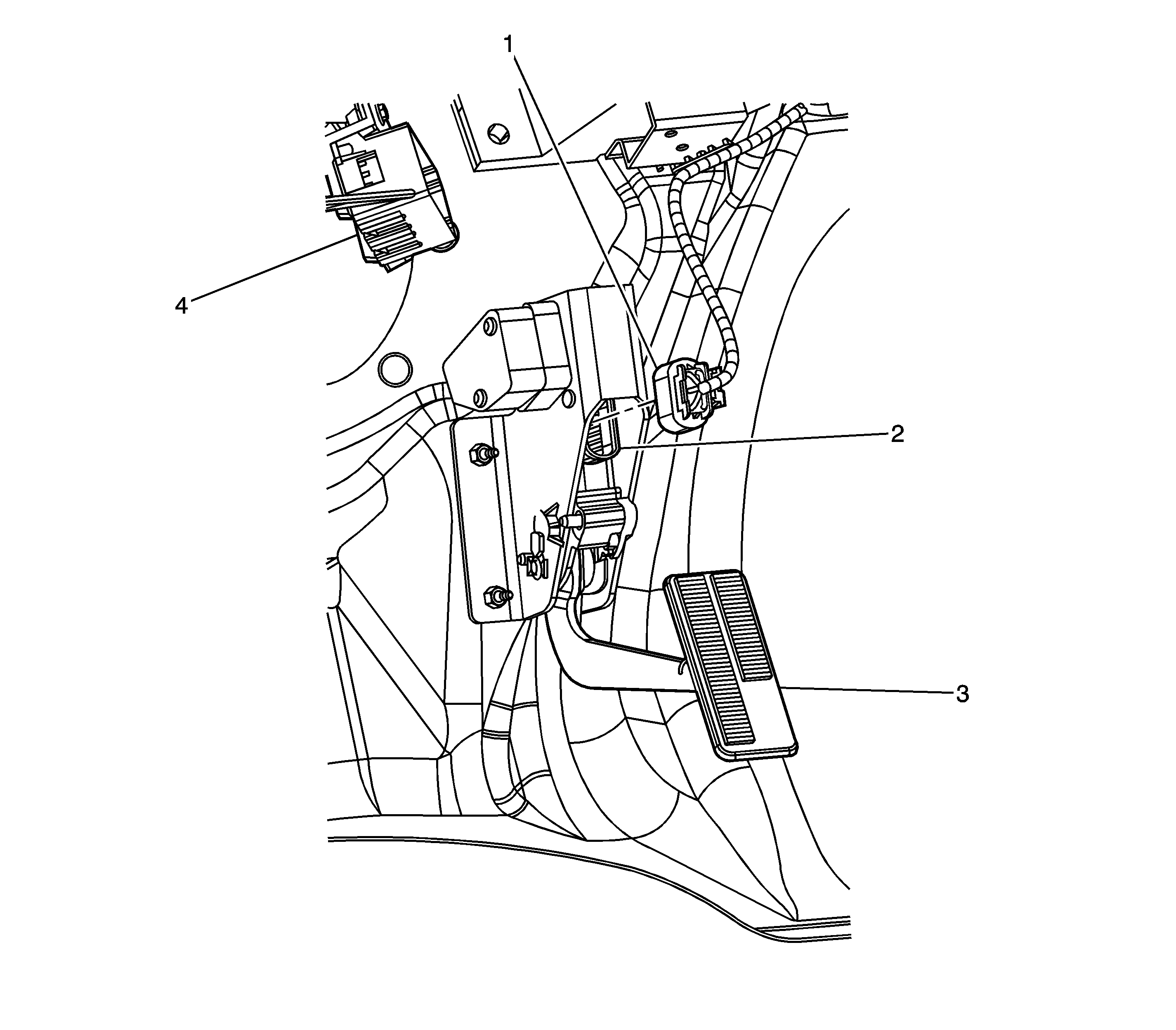 1
4
2
3