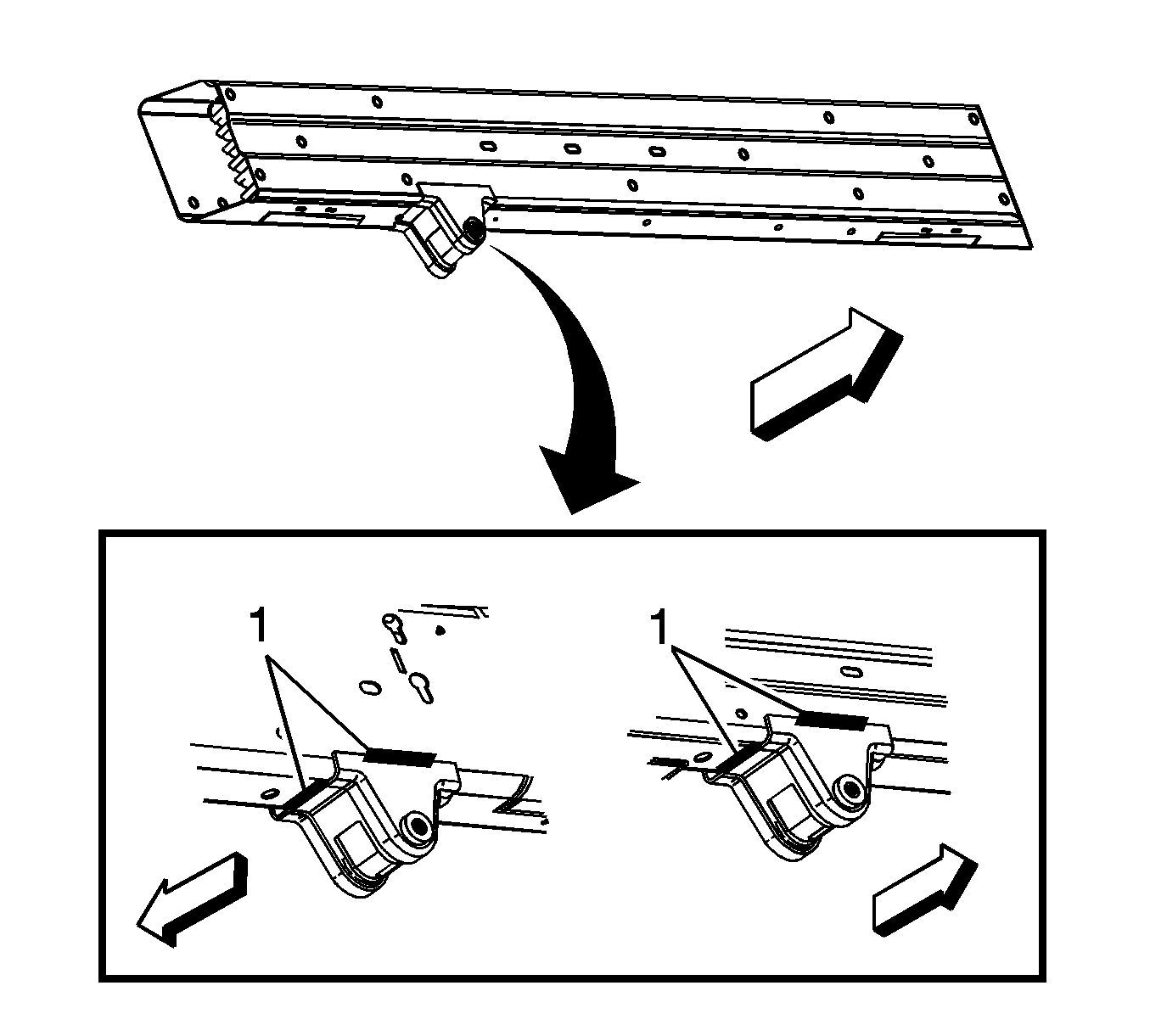 1

1