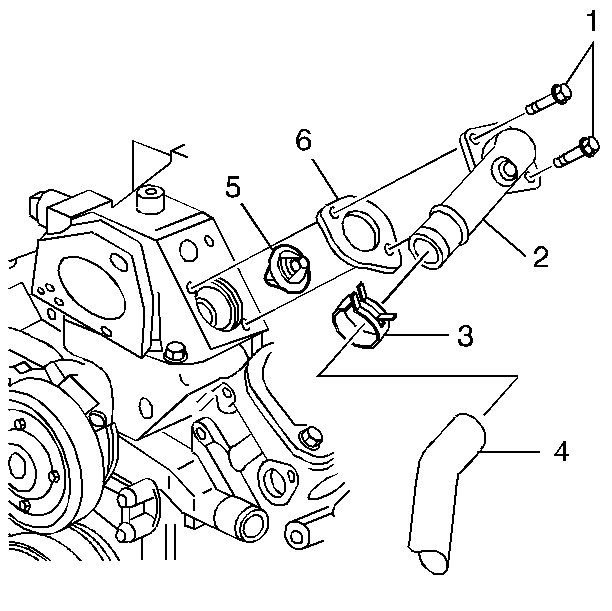 1
6
5
2
3
4