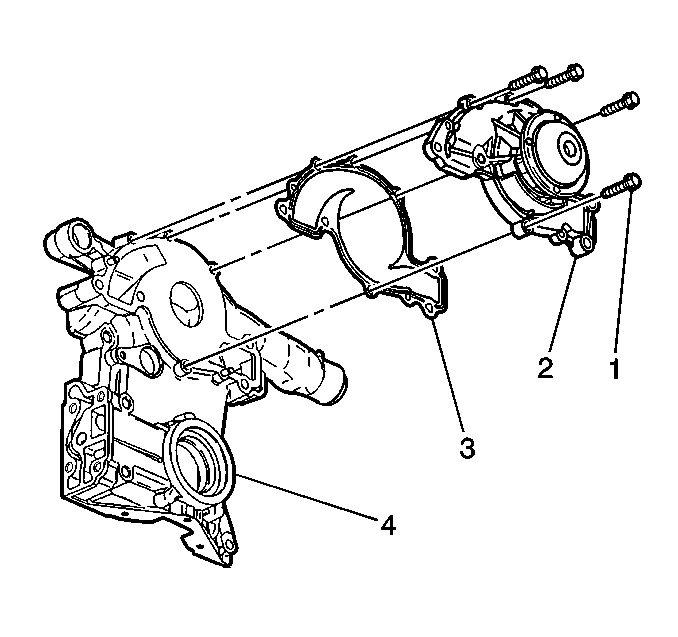 2
1
3
4