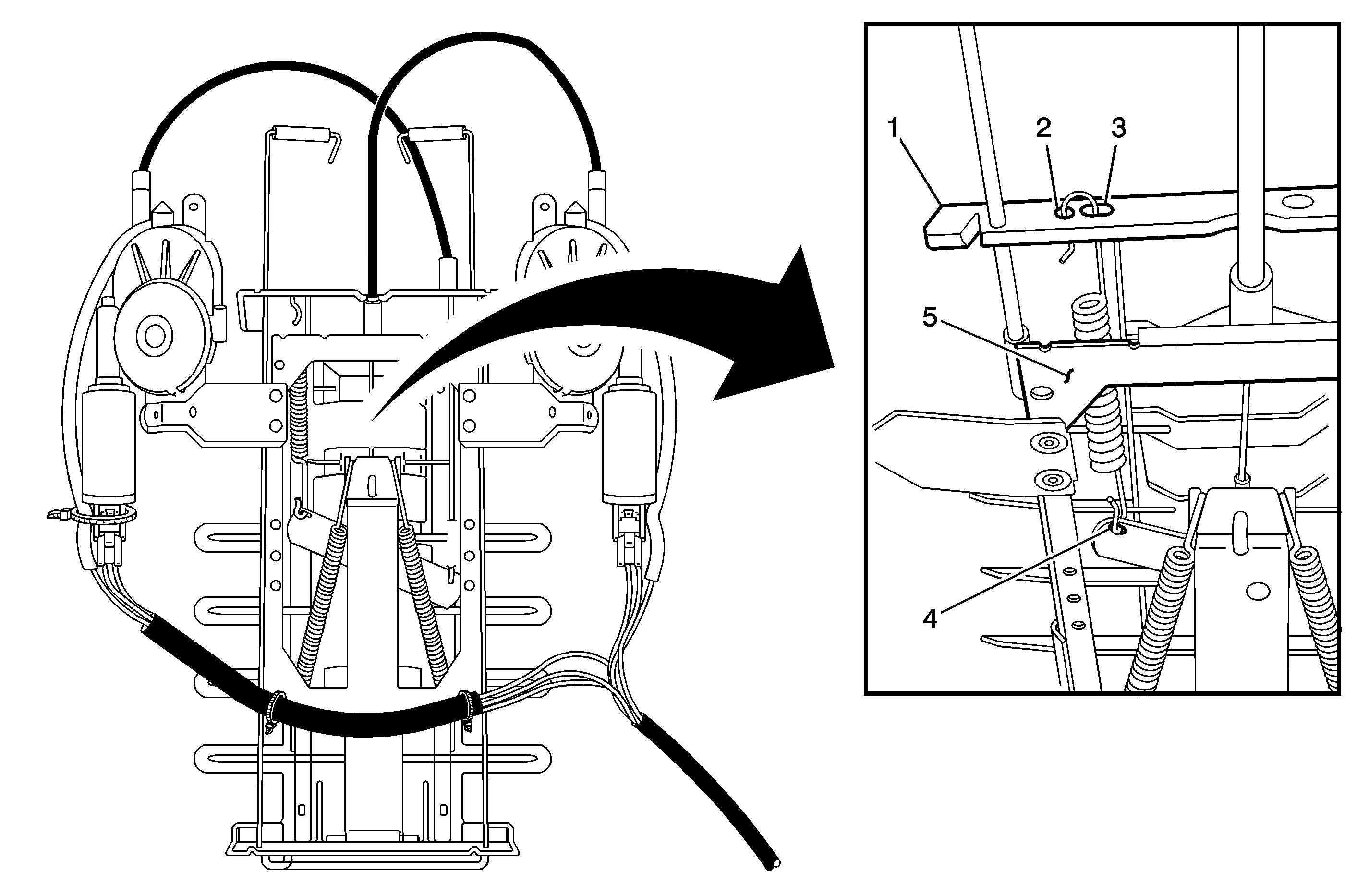 1
2
3
5
4