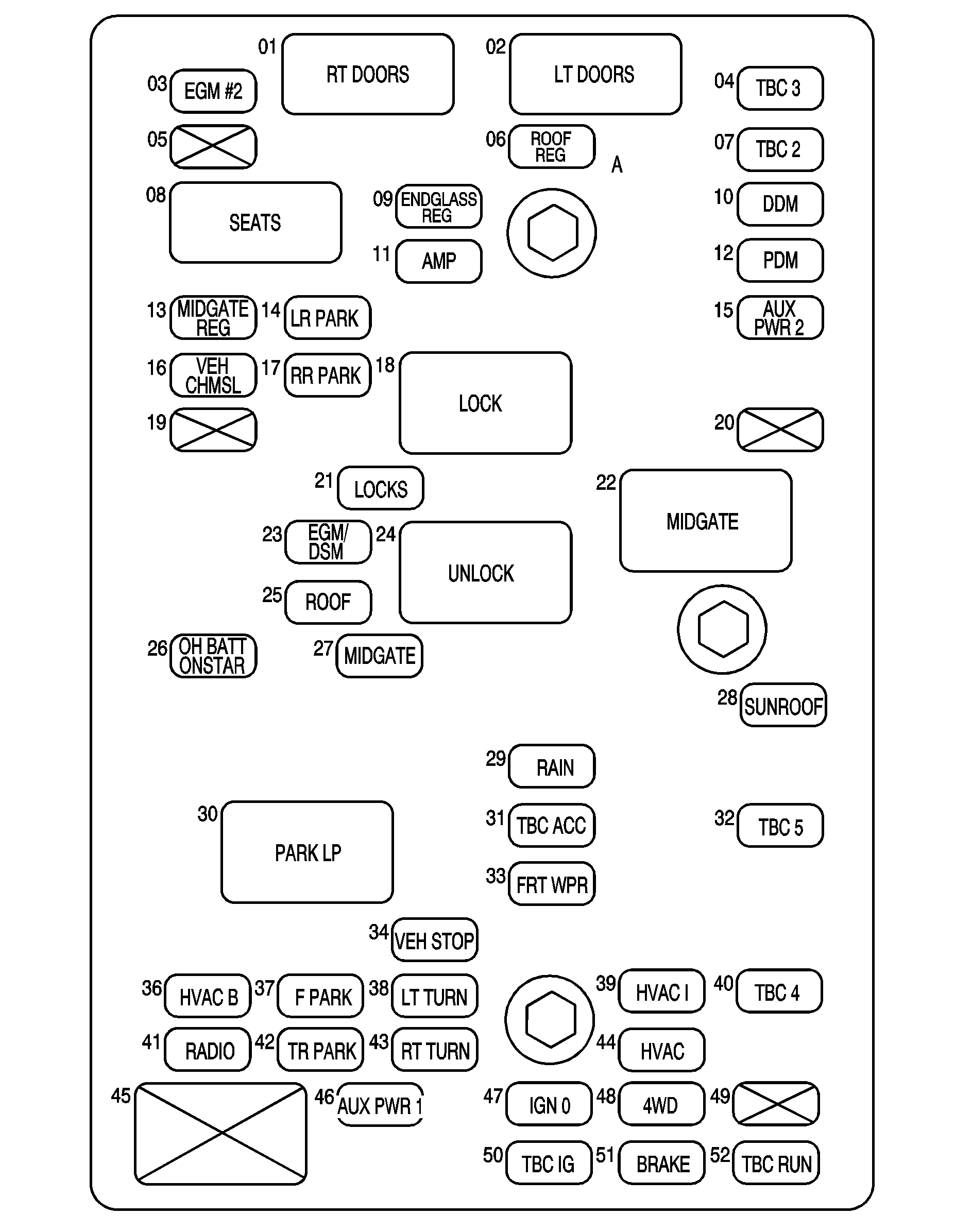 01 RT DOORS

02 LT DOORS

03 EGM #2

04 TBC 3

05

06 ROOF REG

A

07 TBC 2

08 SEATS

09 ENDGLASS REG

10 DDM

11 AMP

12 PDM

13 MIDGATE REG

14 LR PARK

15 AUX PWR 2

16 VEH CHMSL

17 RR PARK

18 LOCK

19

20

21 LOCKS

22 MIDGATE

23 EGM/ DSM

24 UNLOCK

25 ROOF

26 OH BATT ONSTAR

27 MIDGATE

28 SUNROOF

29 RAIN

30 PARK LP

31 TBC ACC

32 TBC 5

33 FRT WPR

34 VEH STOP

36 HVAC B

37 F PARK

38 LT TURN

39 HVAC I

40 TBC 4

41 RADIO

42 TR PARK

43 RT TURN

44 HVAC

45

46 AUX PWR 1

47 IGN 0

48 4WD

49

50 TBC IG

51 BRAKE

52 TBC RUN