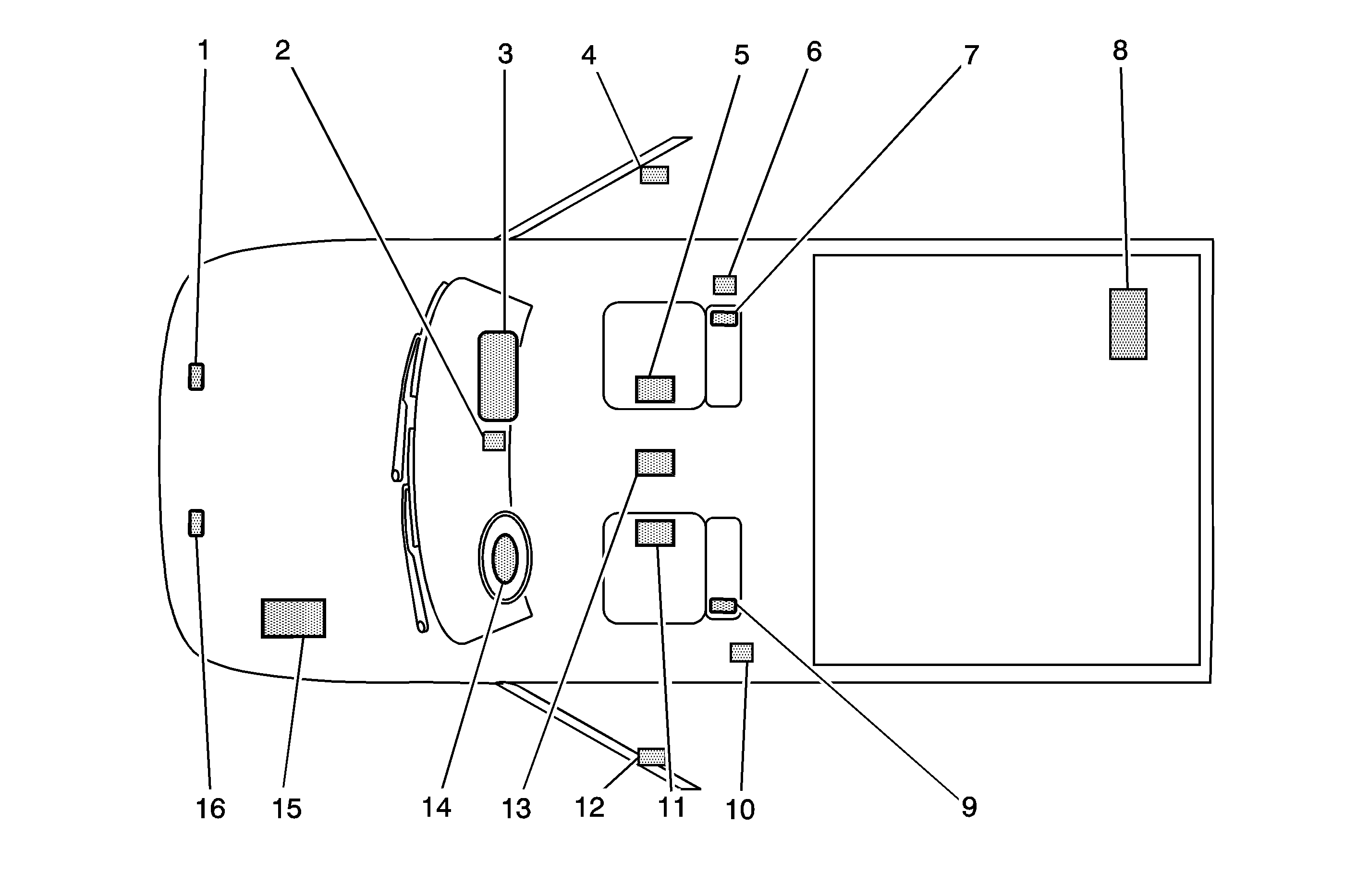 1 2 3 4 5 6 7 8

16 15 14 13 12 11 10 9