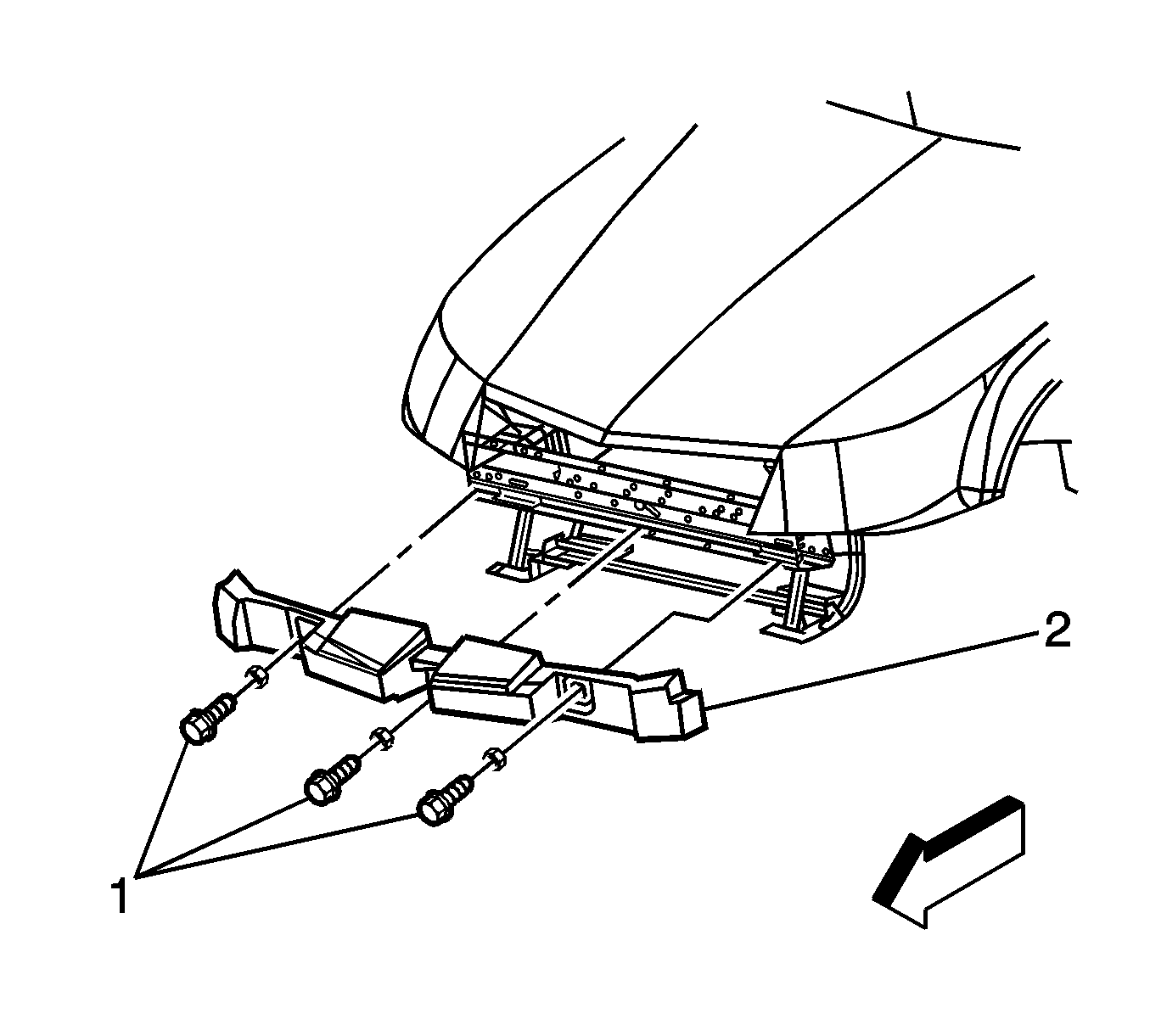 2
1