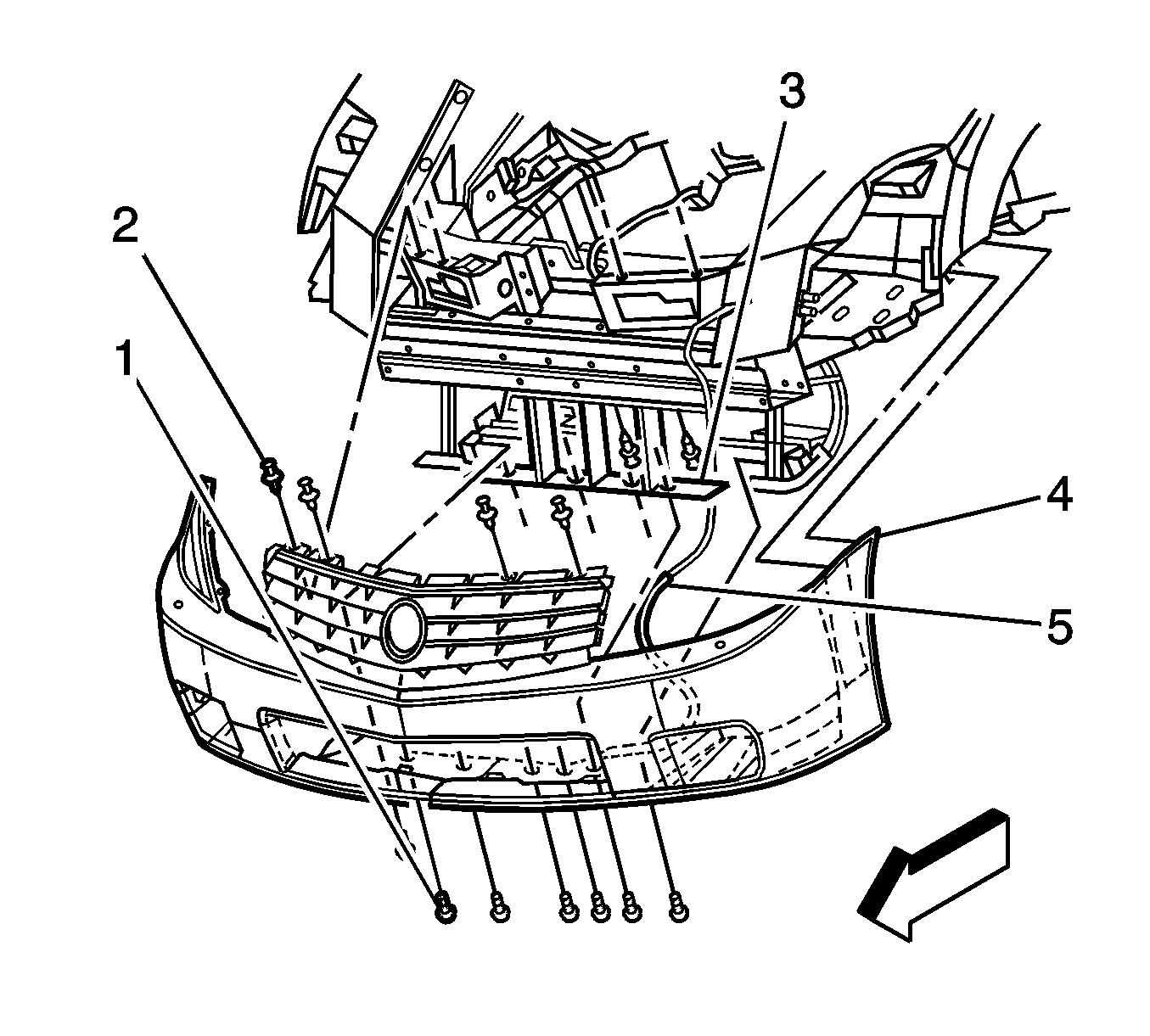 3
2
1
4
5