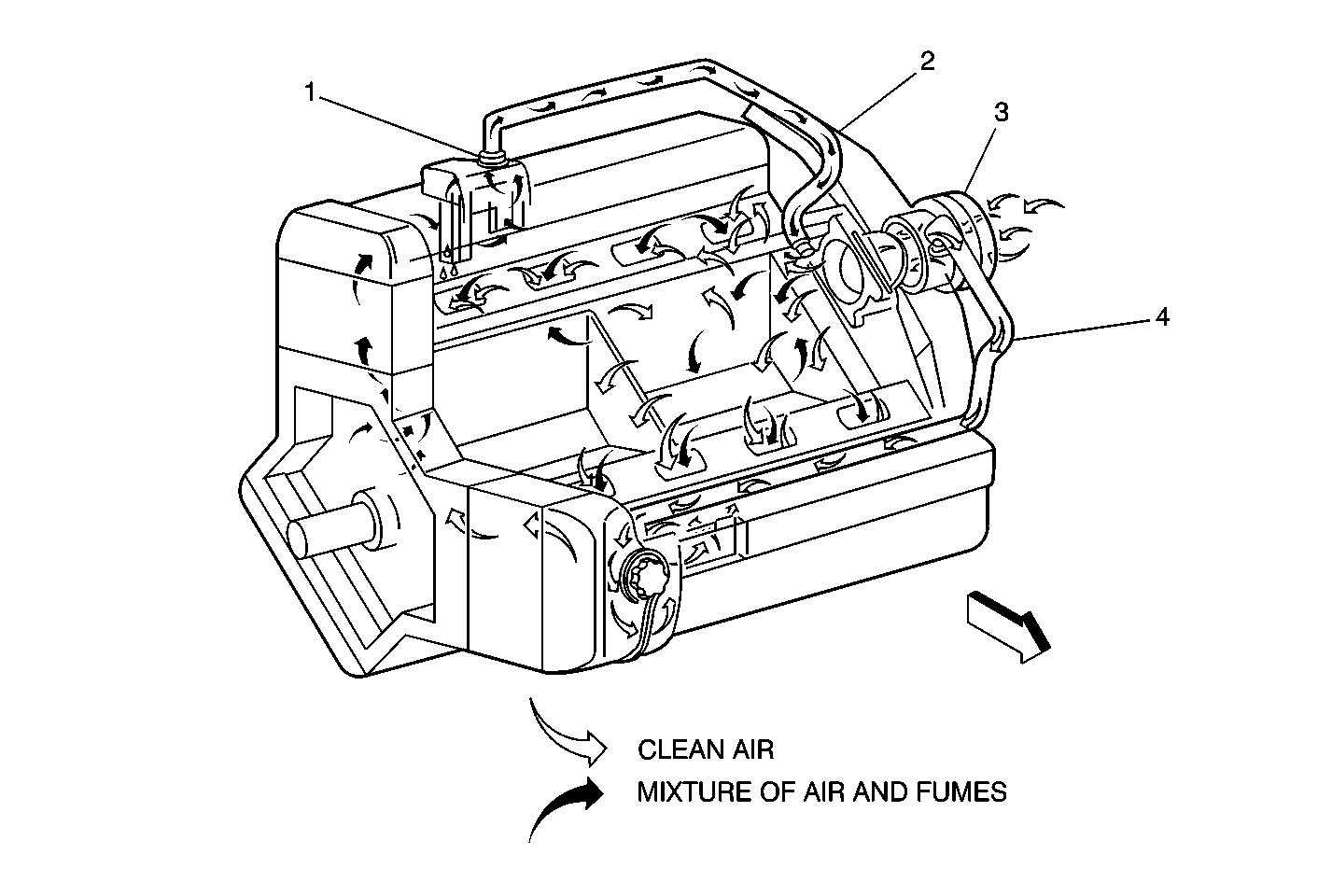 1
2
3
4
CLEAN AIR
MIXTURE OF AIR AND FUMES