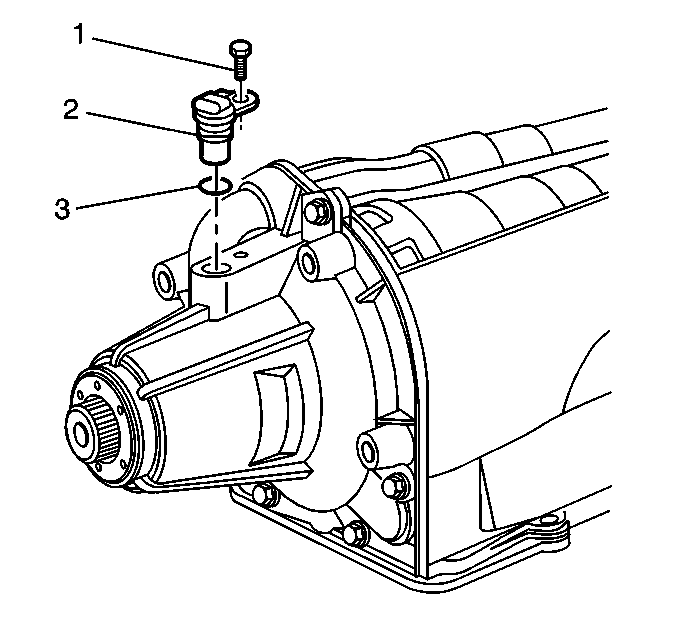 1
2
3