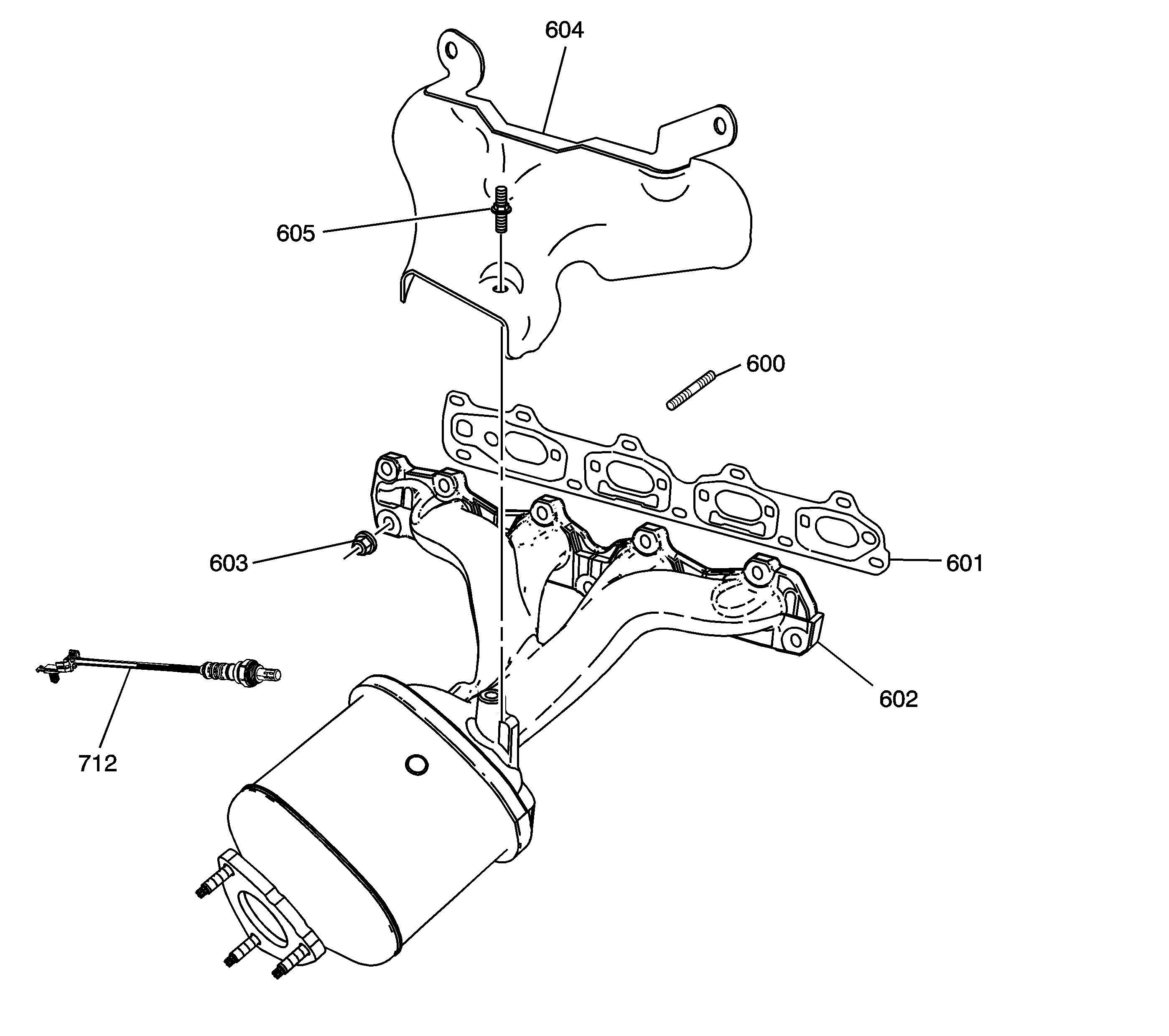 604

605

600

603

601

602

712