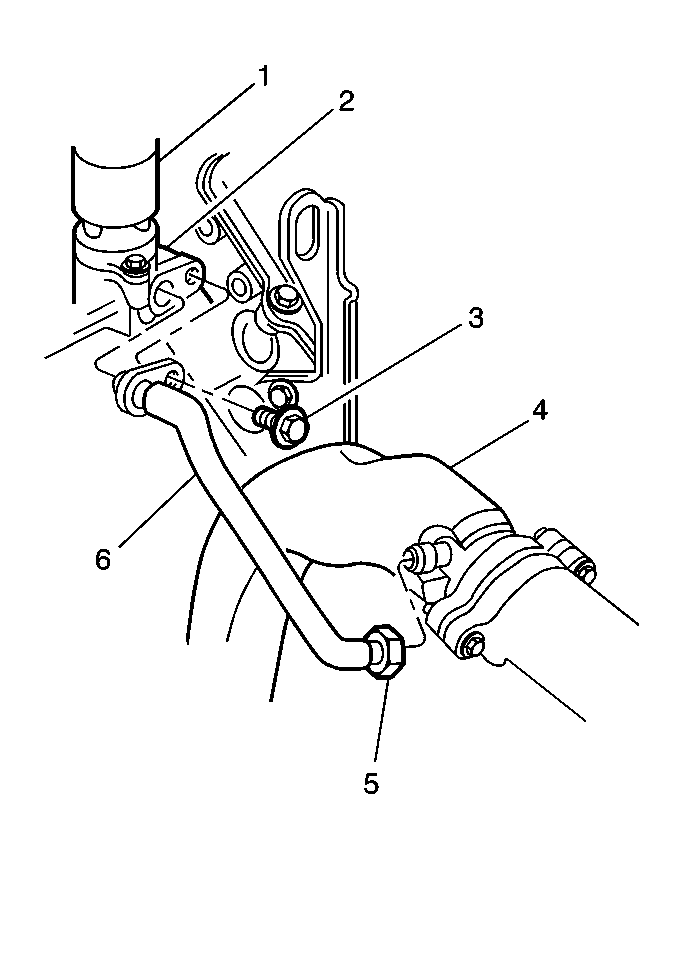 1
2
3
4
6
5