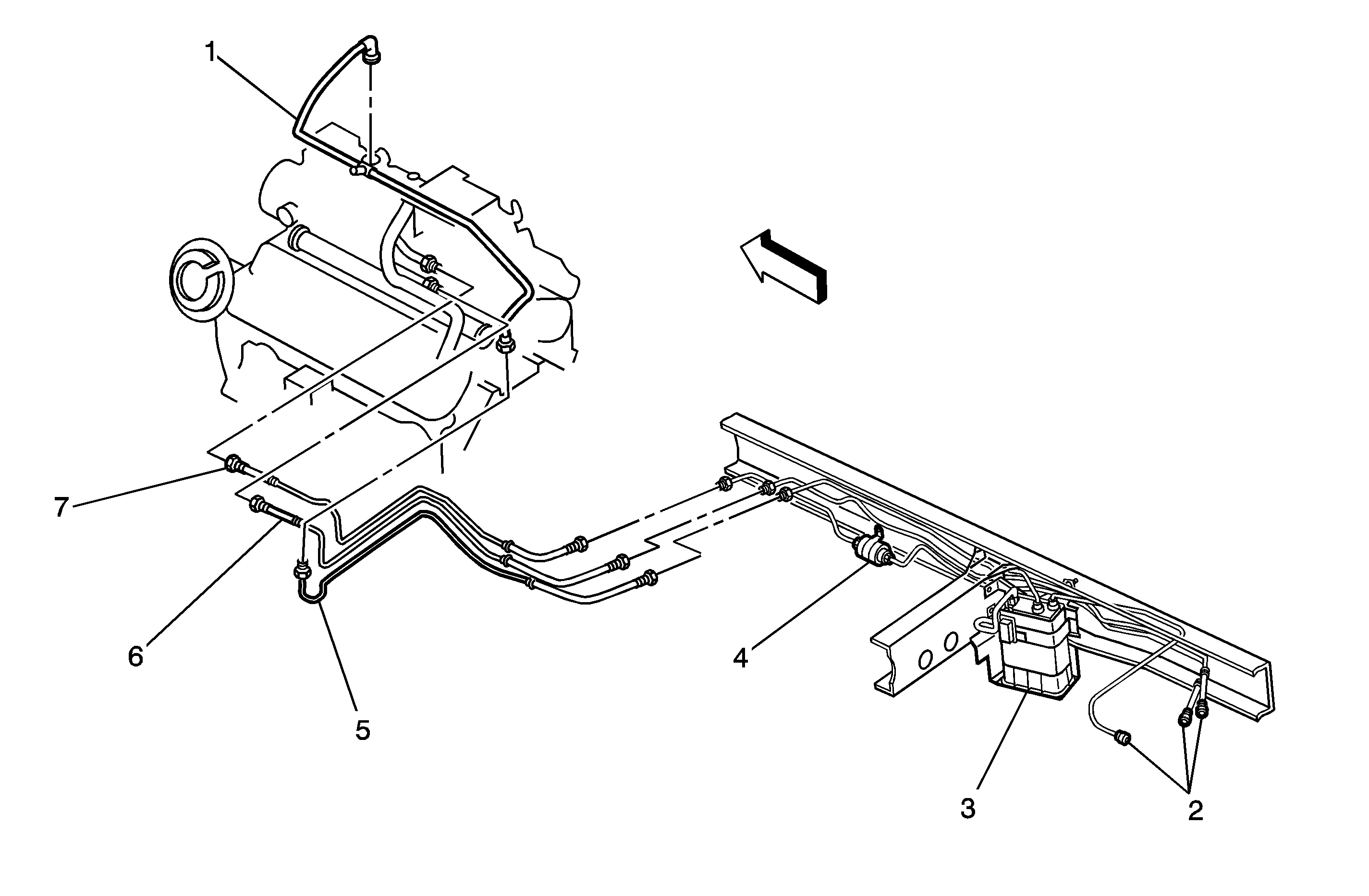 1
7
6
5
4
3
2