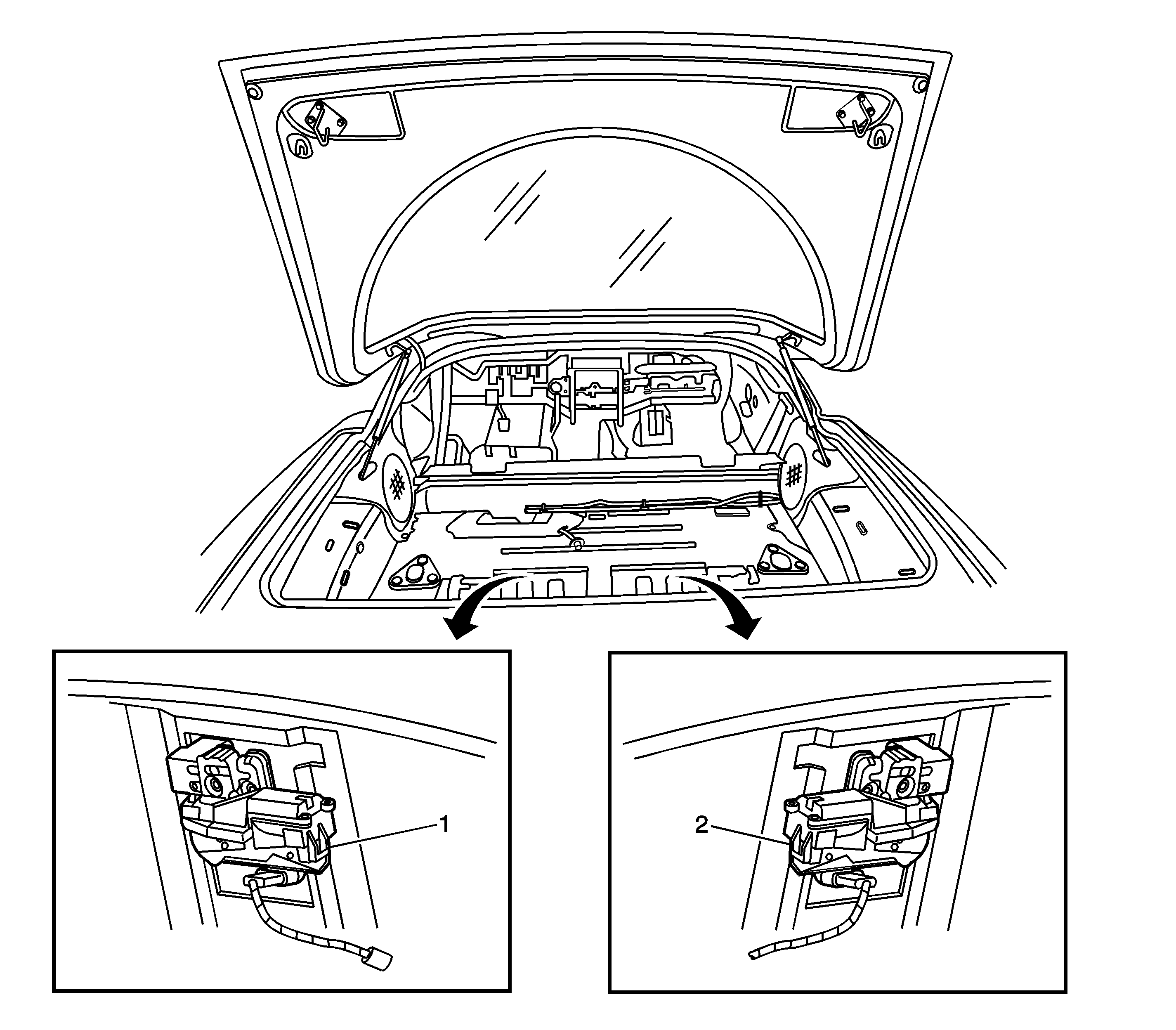 1

2