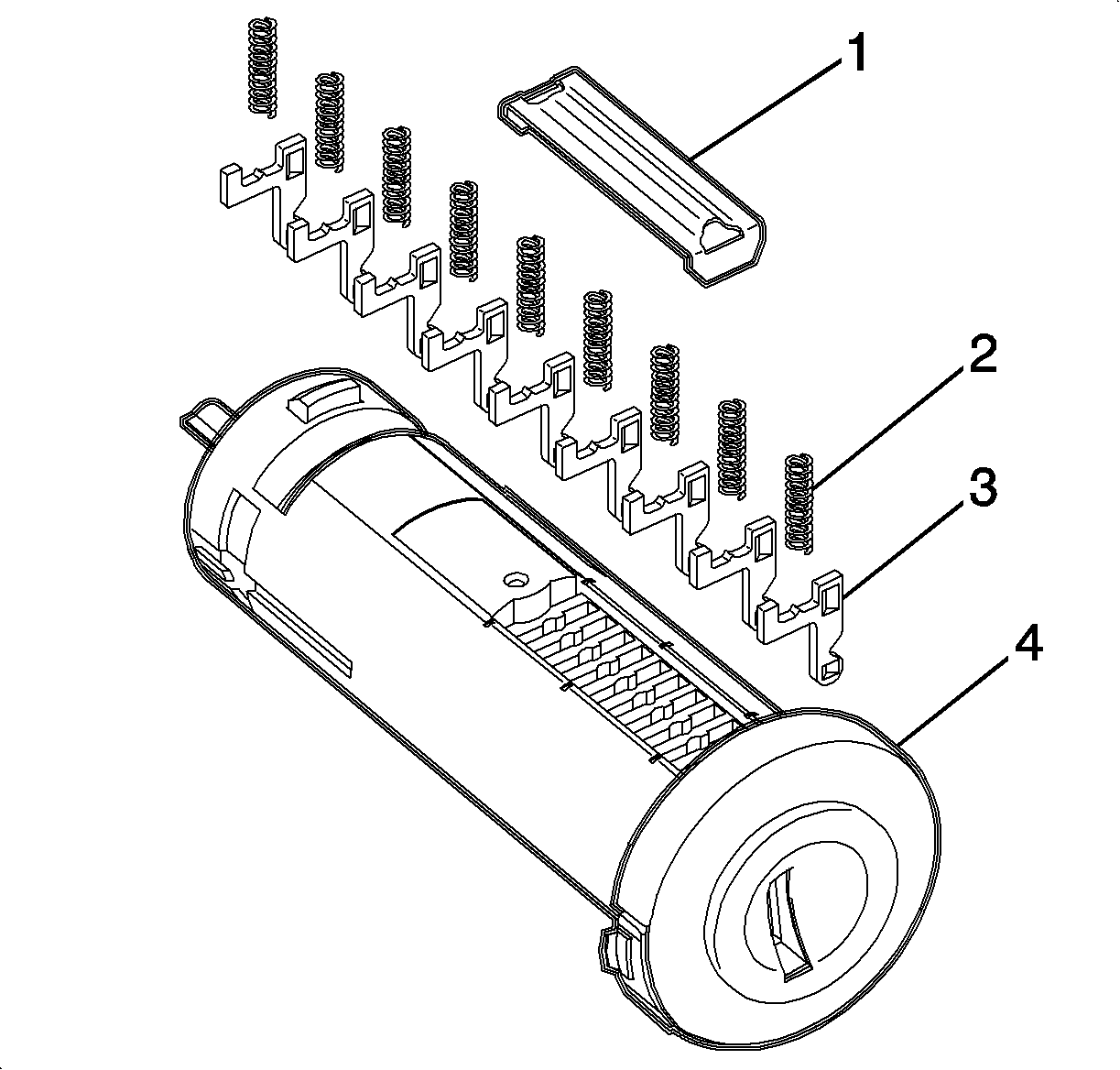 1
2
3
4