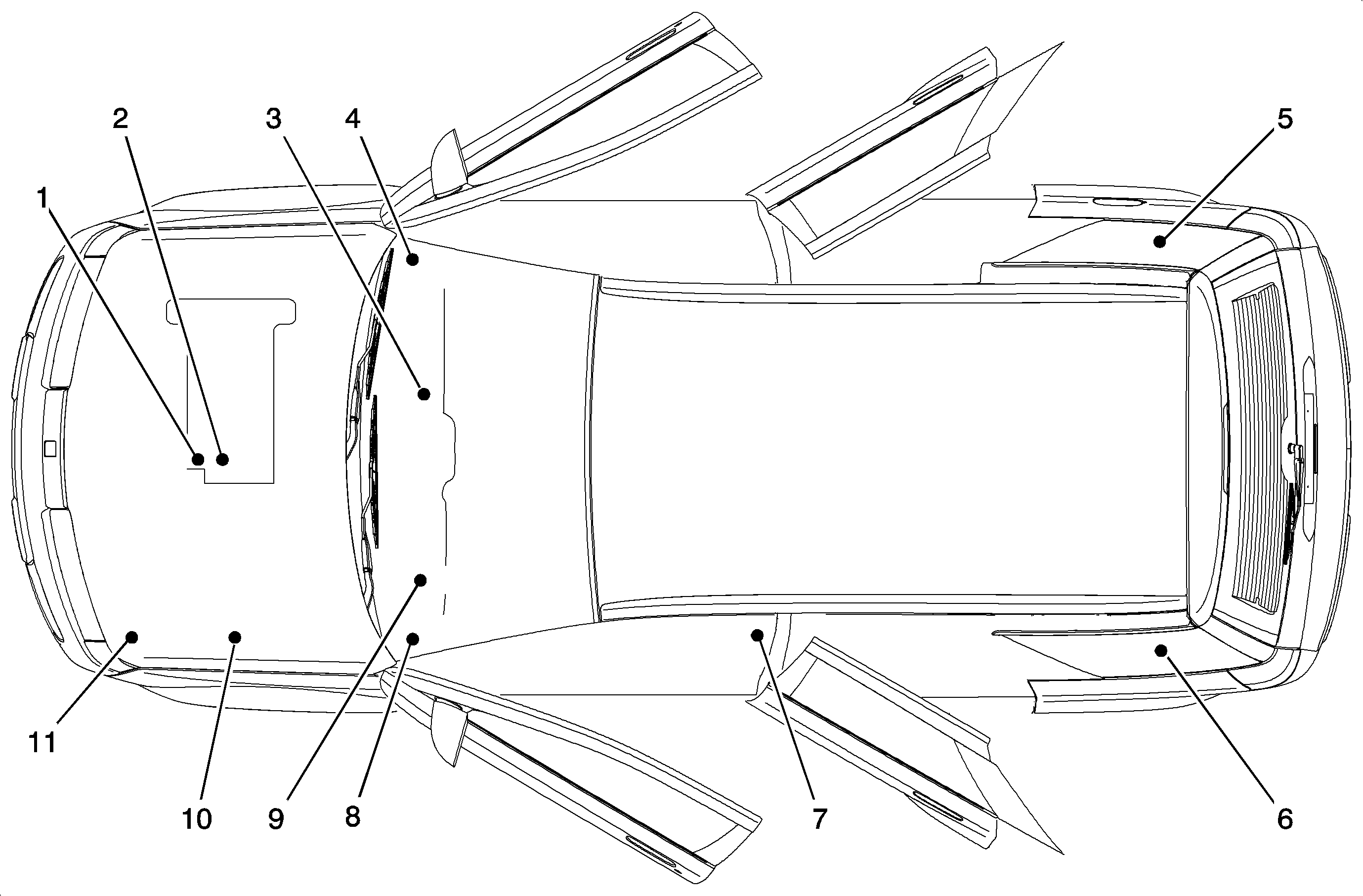 2
3
4
5
1
11
10
9
8
7
6