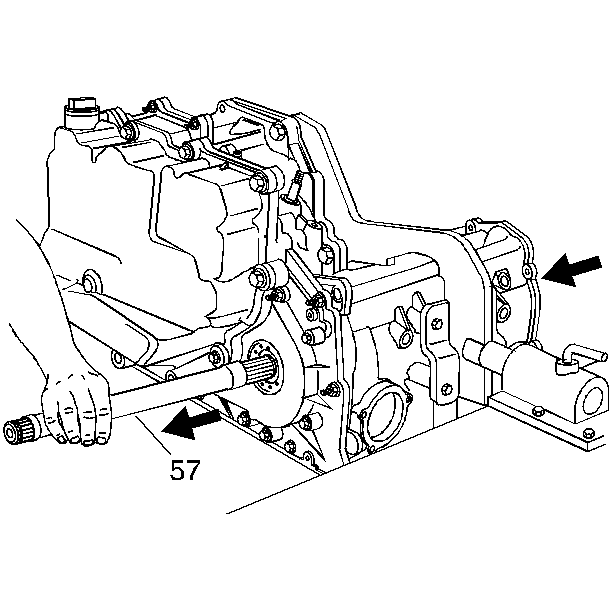 57