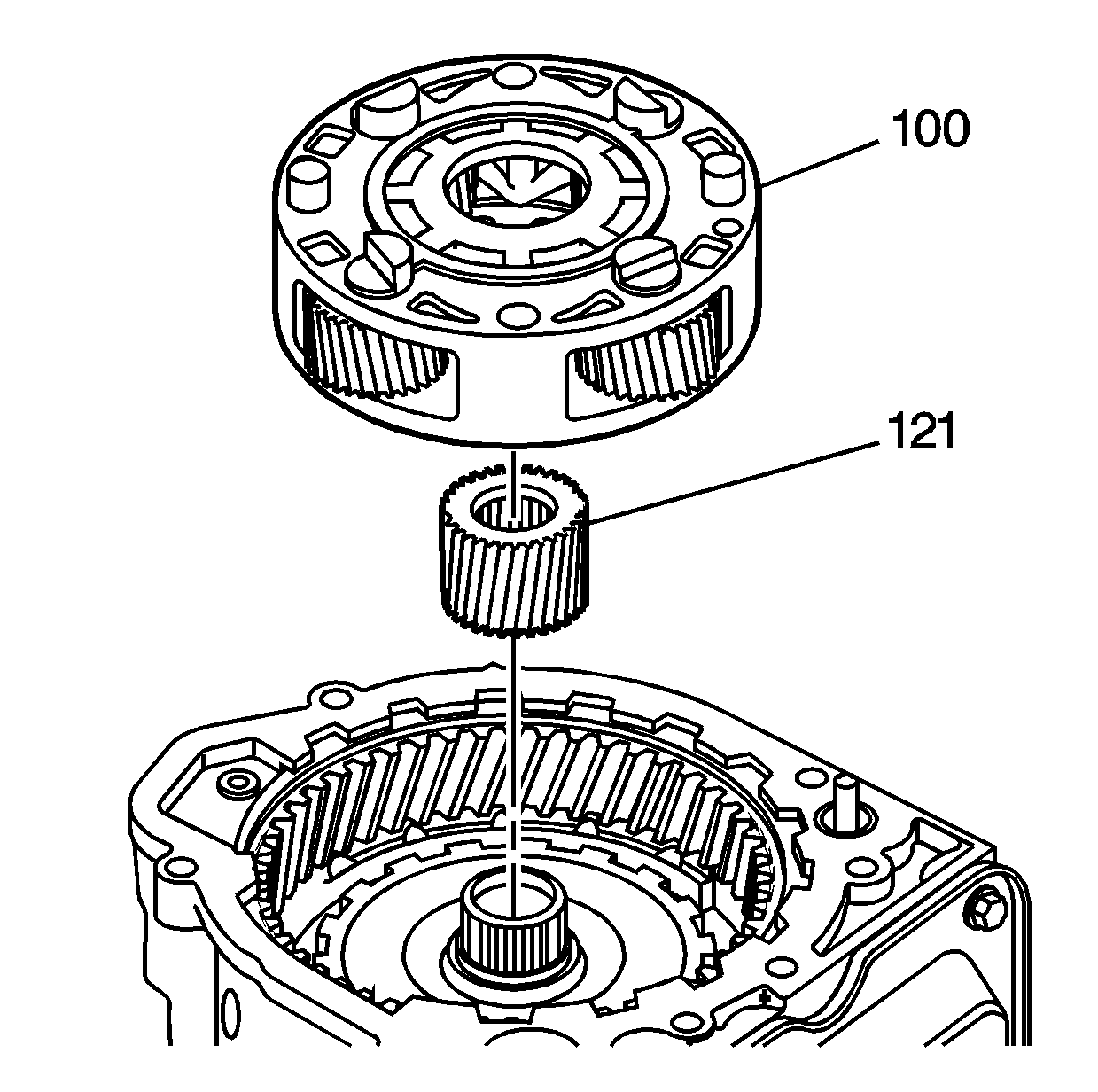 100

121