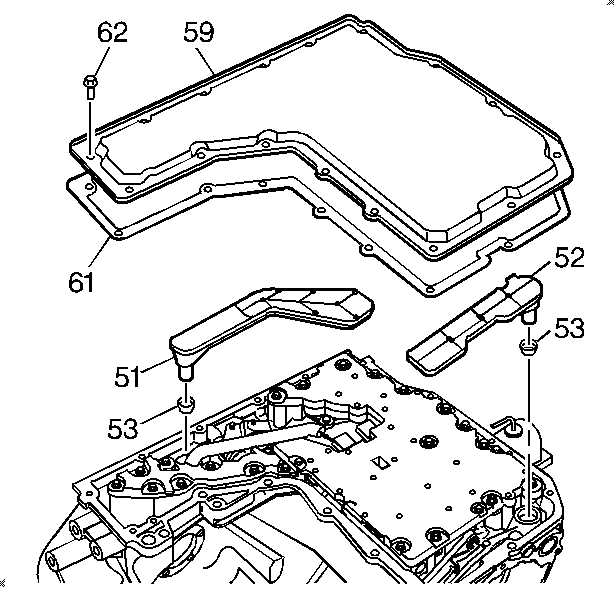 62
59
61
52
53
51
53