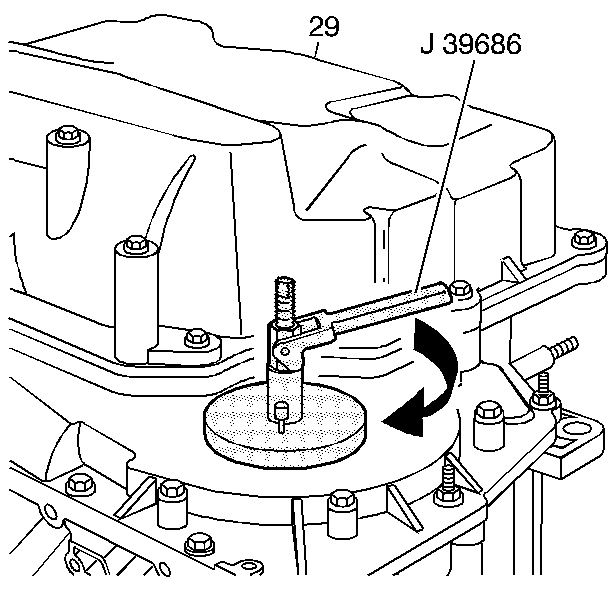 29
J 39686