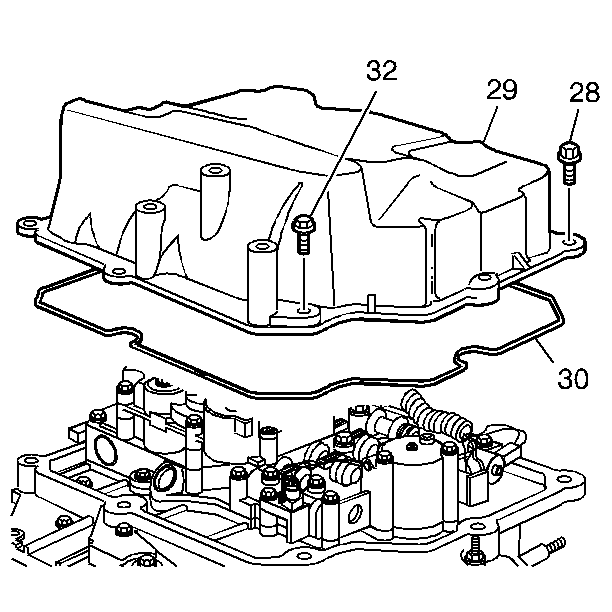 32
29
28
30