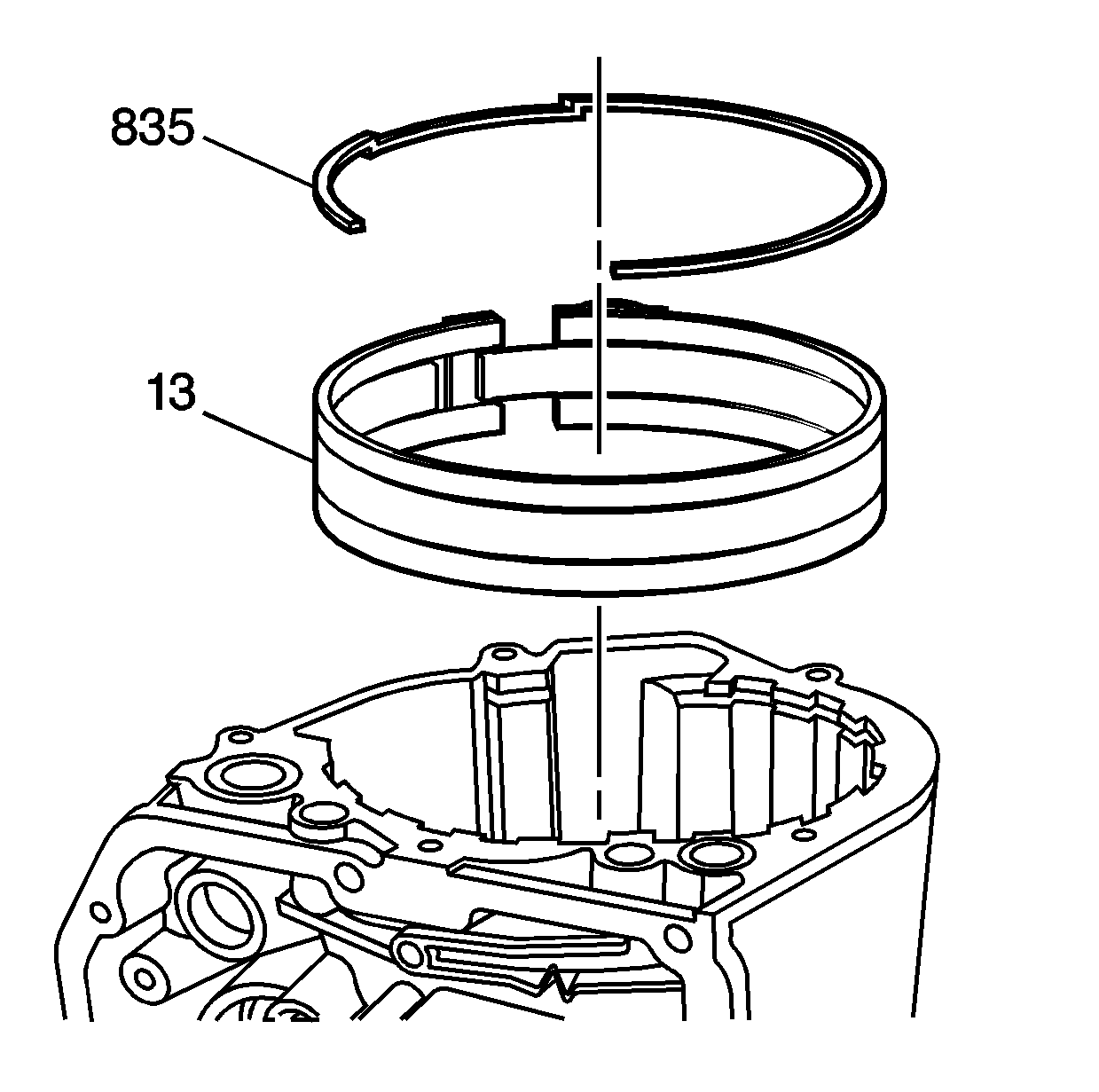 835

13