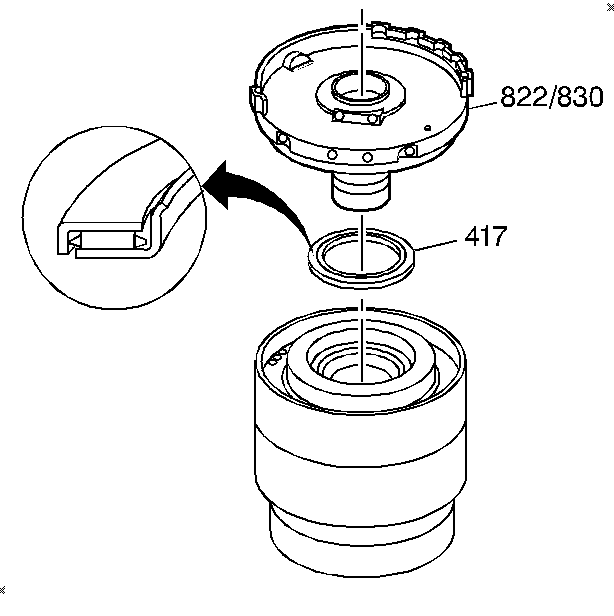 822/830

417