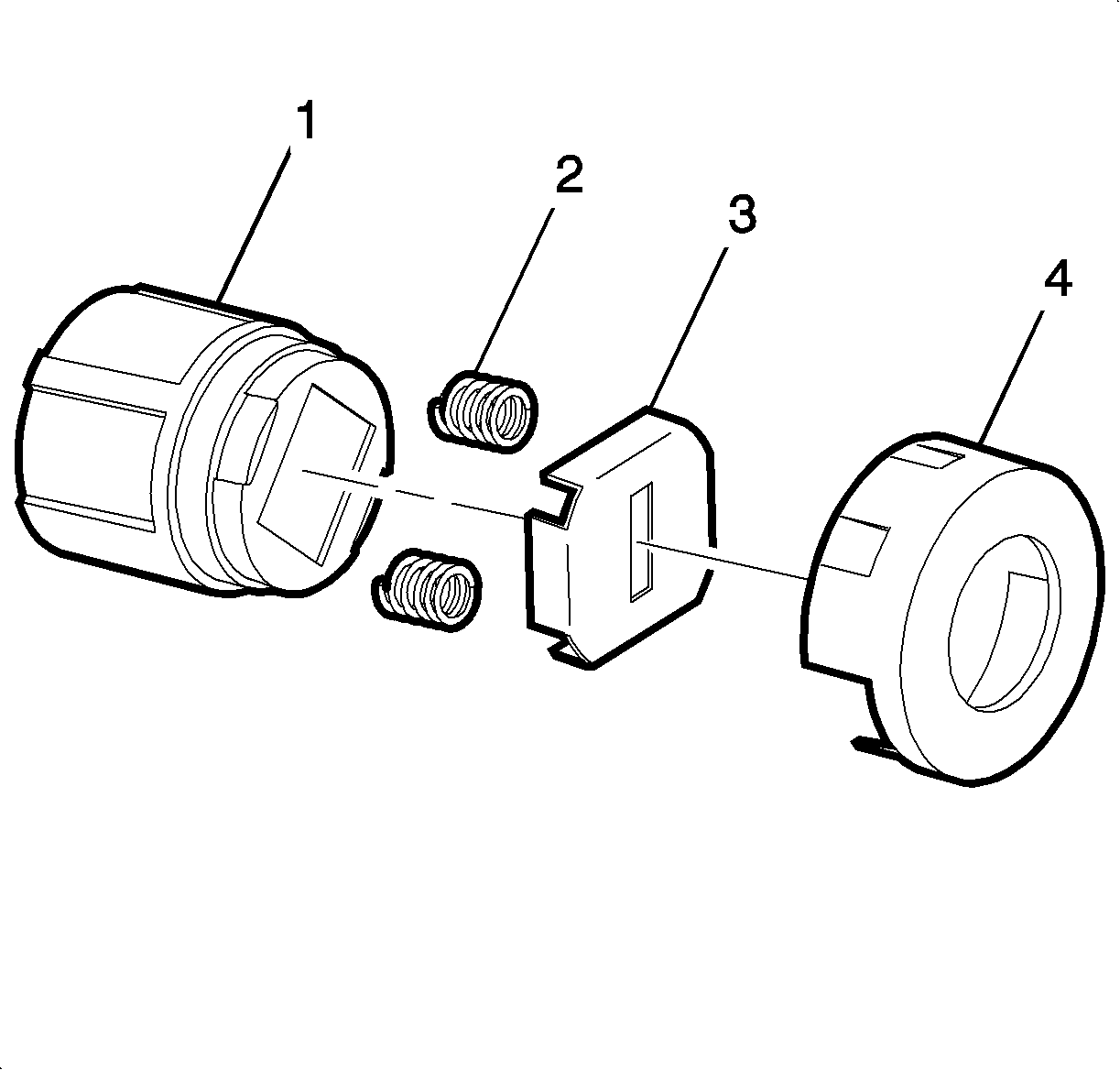 1
2
3
4