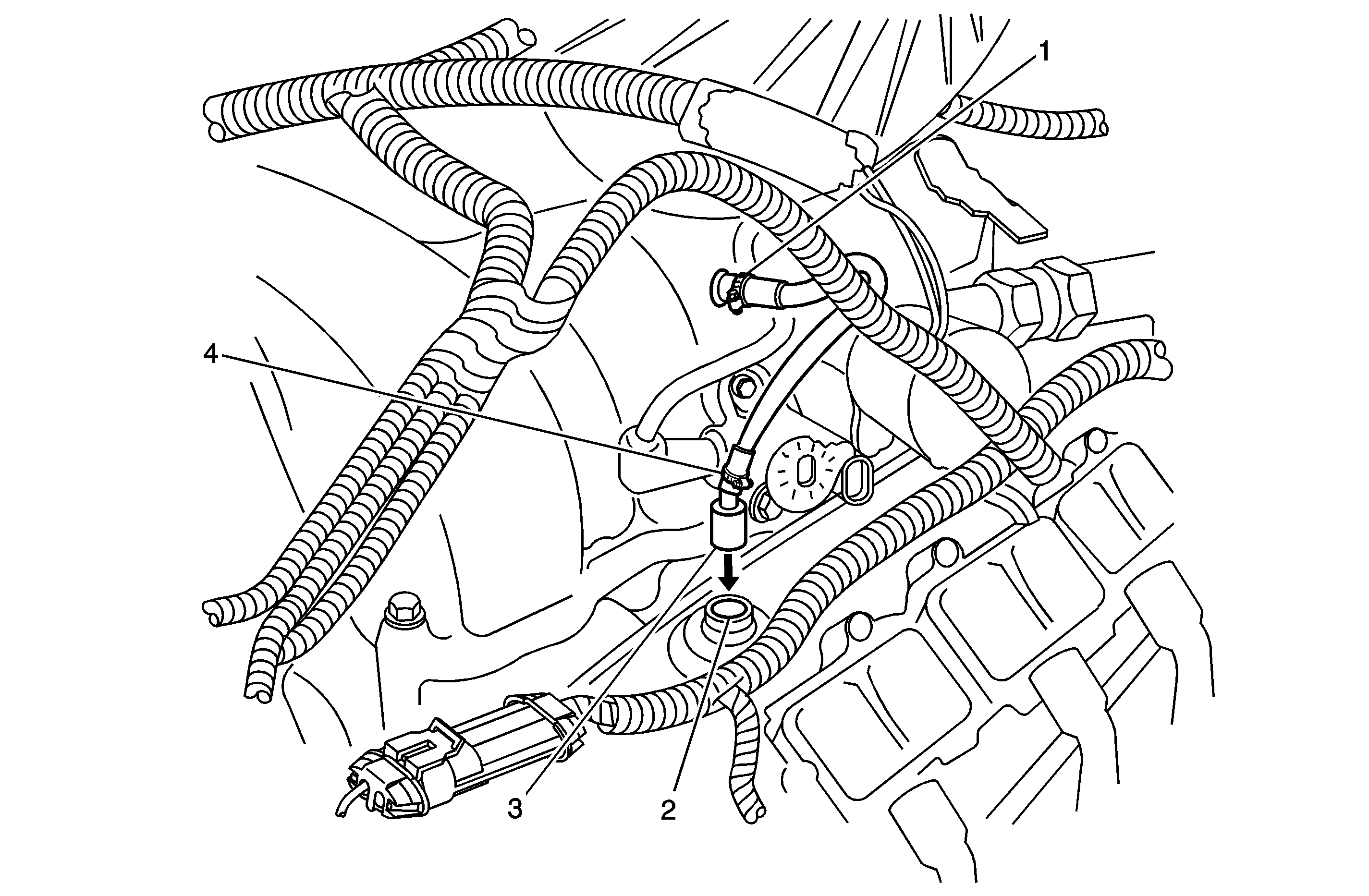 1
4
3
2