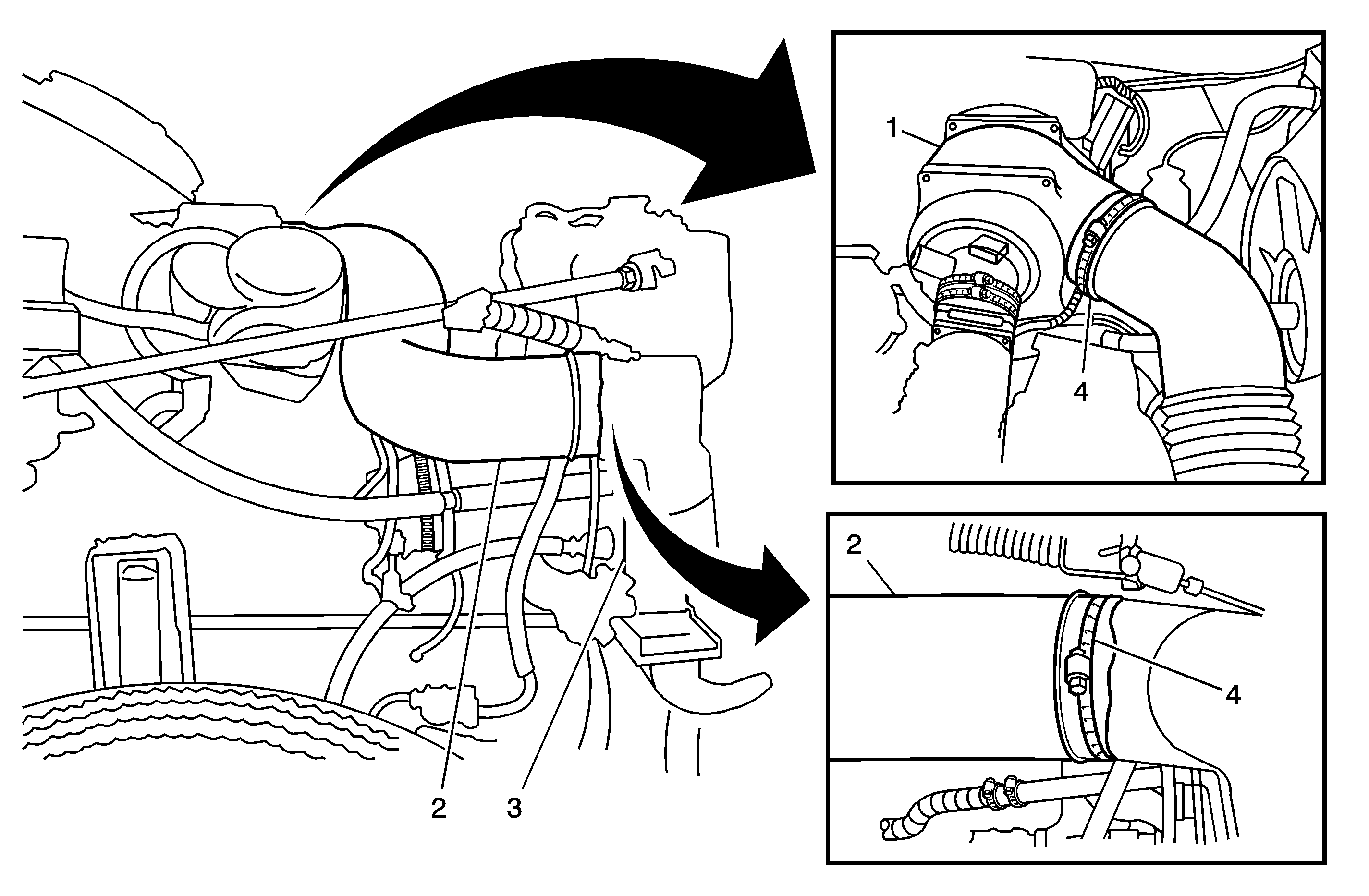 1
4
2
4
2
3