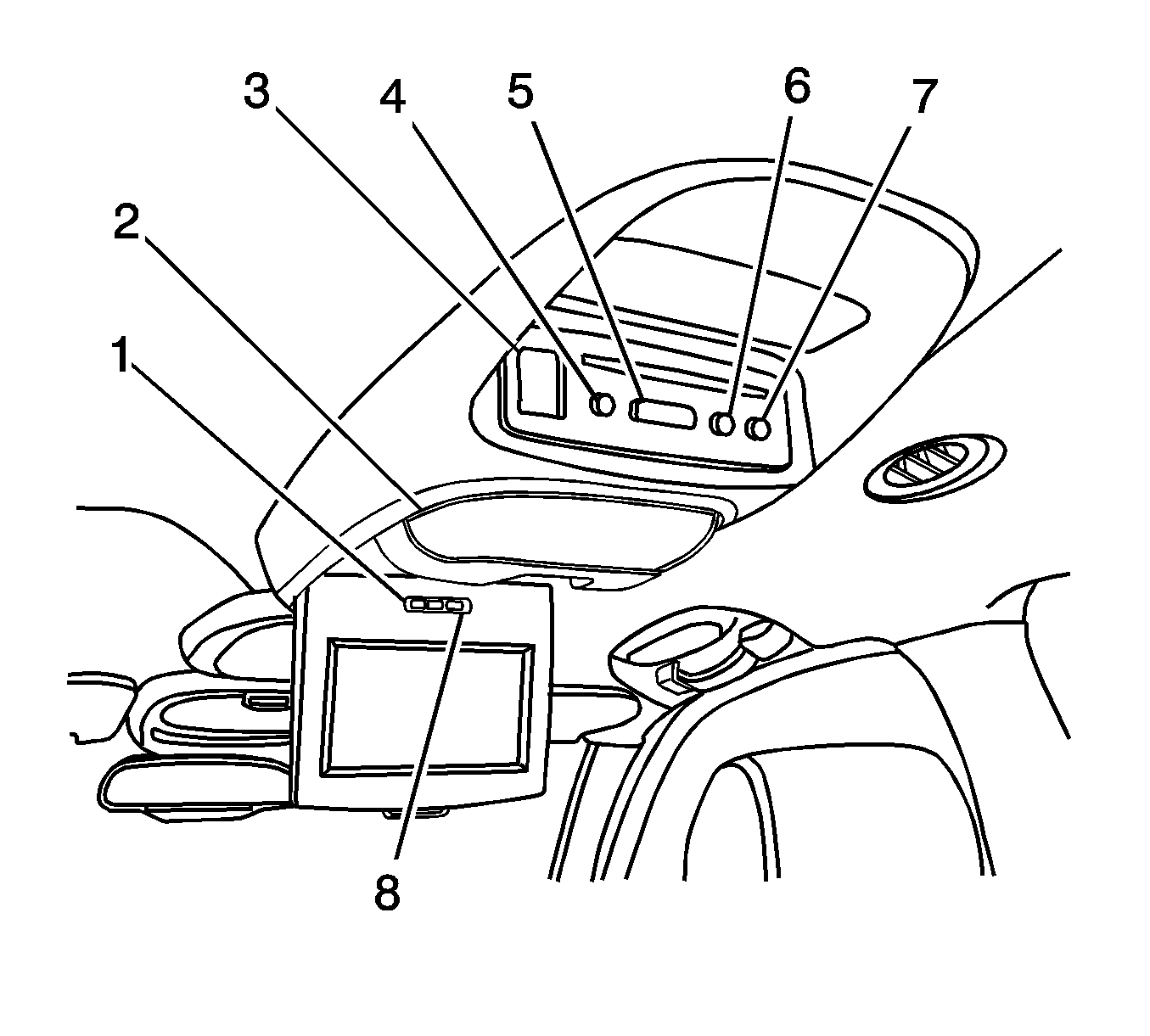 3 4 5 6 7
2
1
8