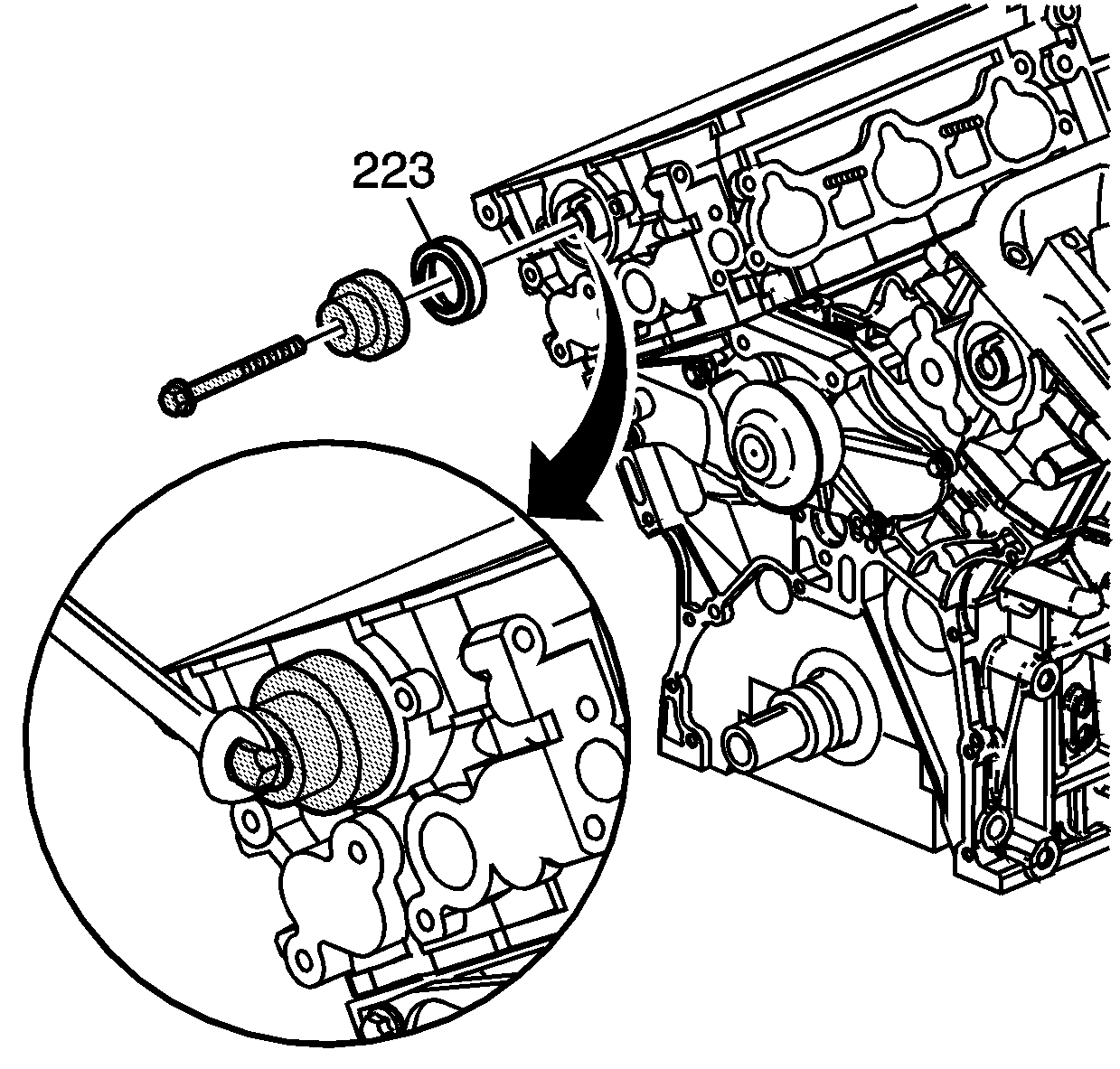 223