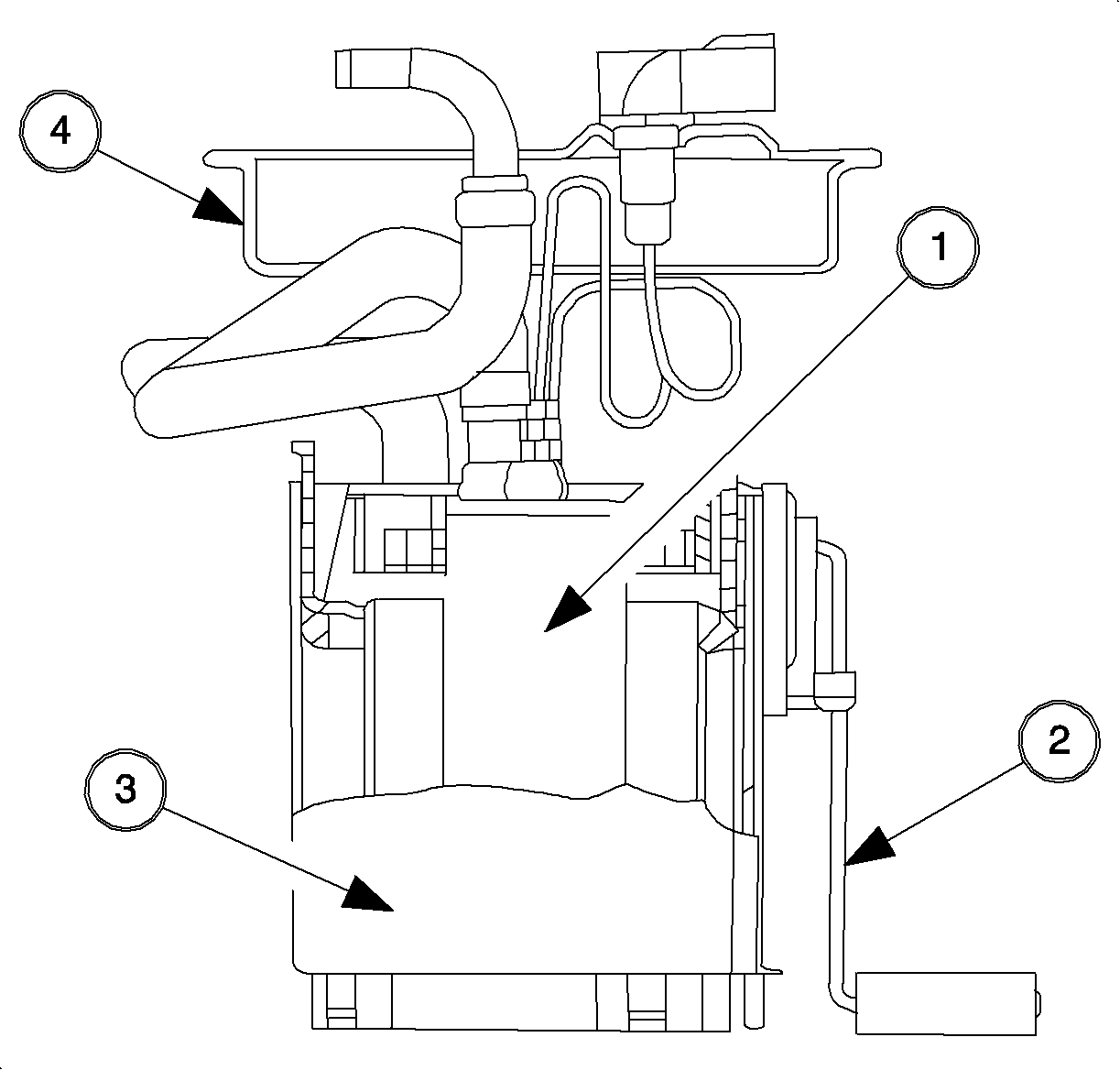 4
1
2
3