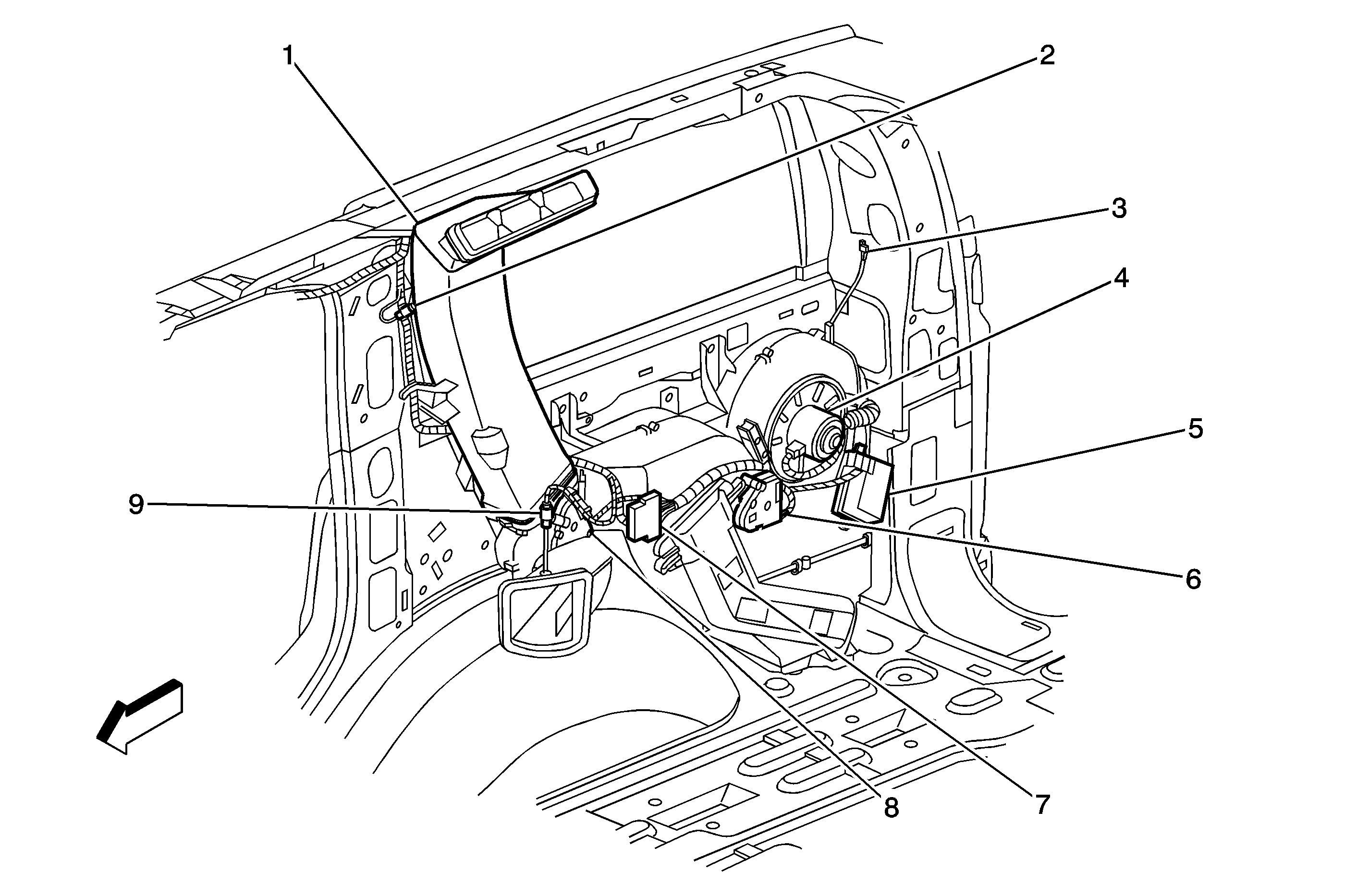 1
2
3
4
5
9
6
8
7