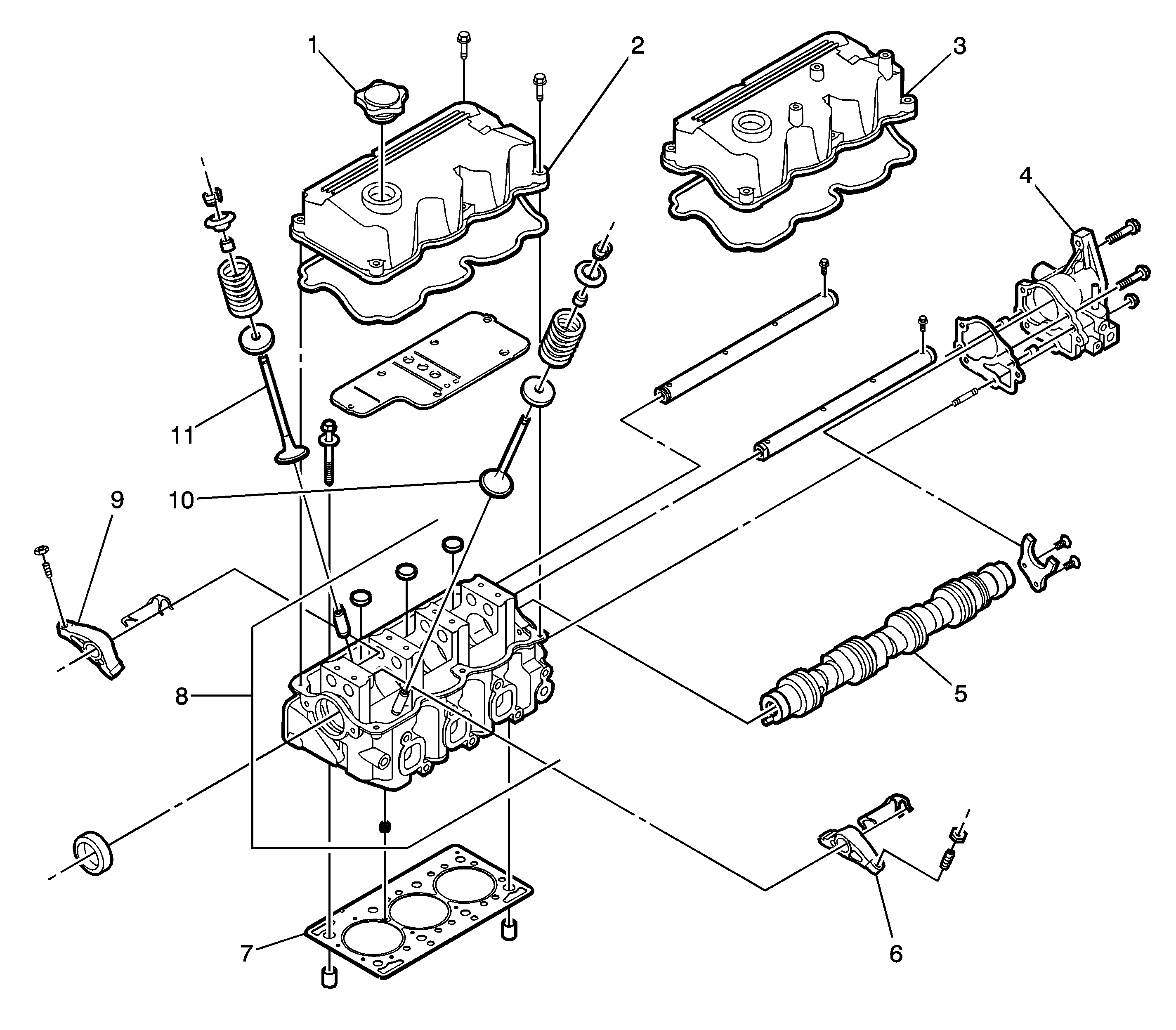 1
2
3
4
11
10
9
8
5
7
6