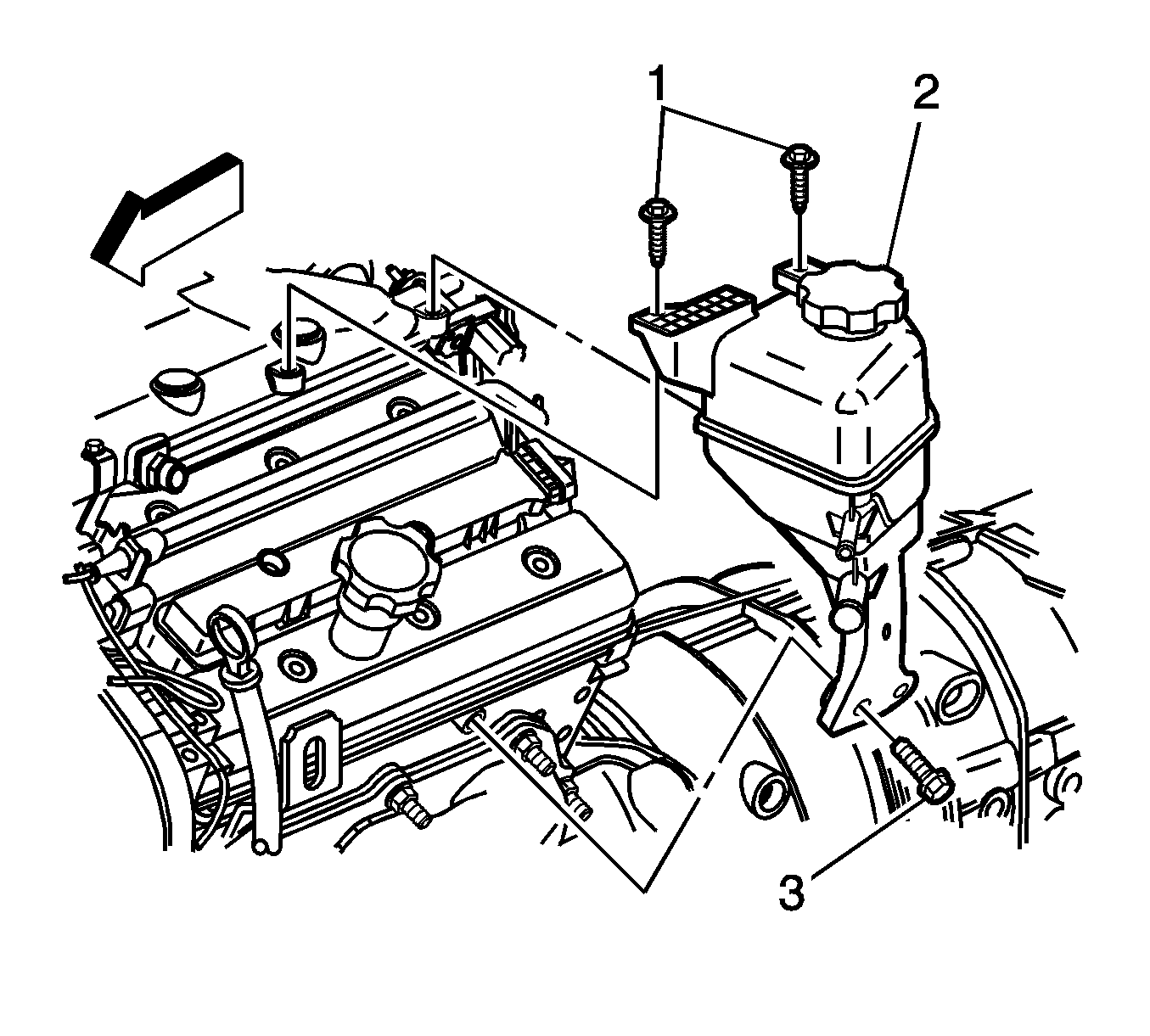 1
2
3