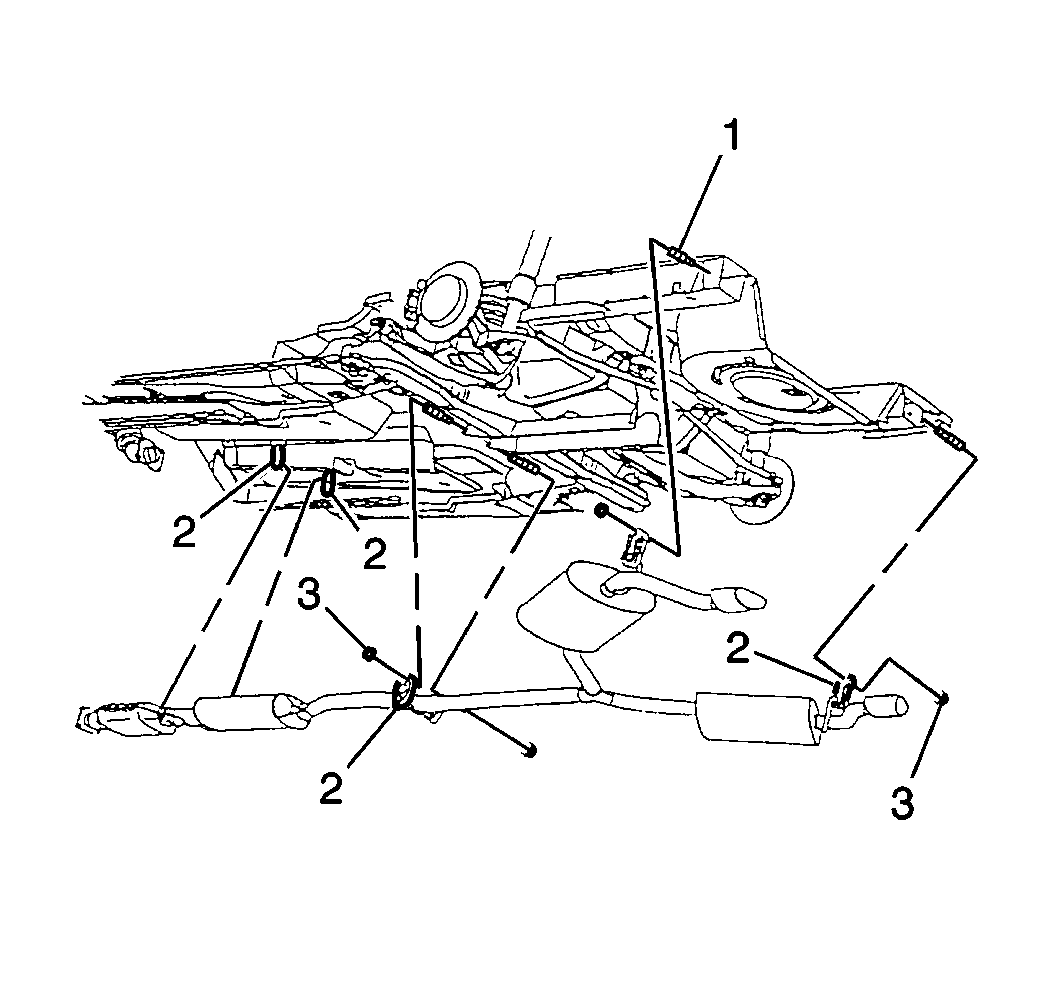 1
2
2
3
2
2
3