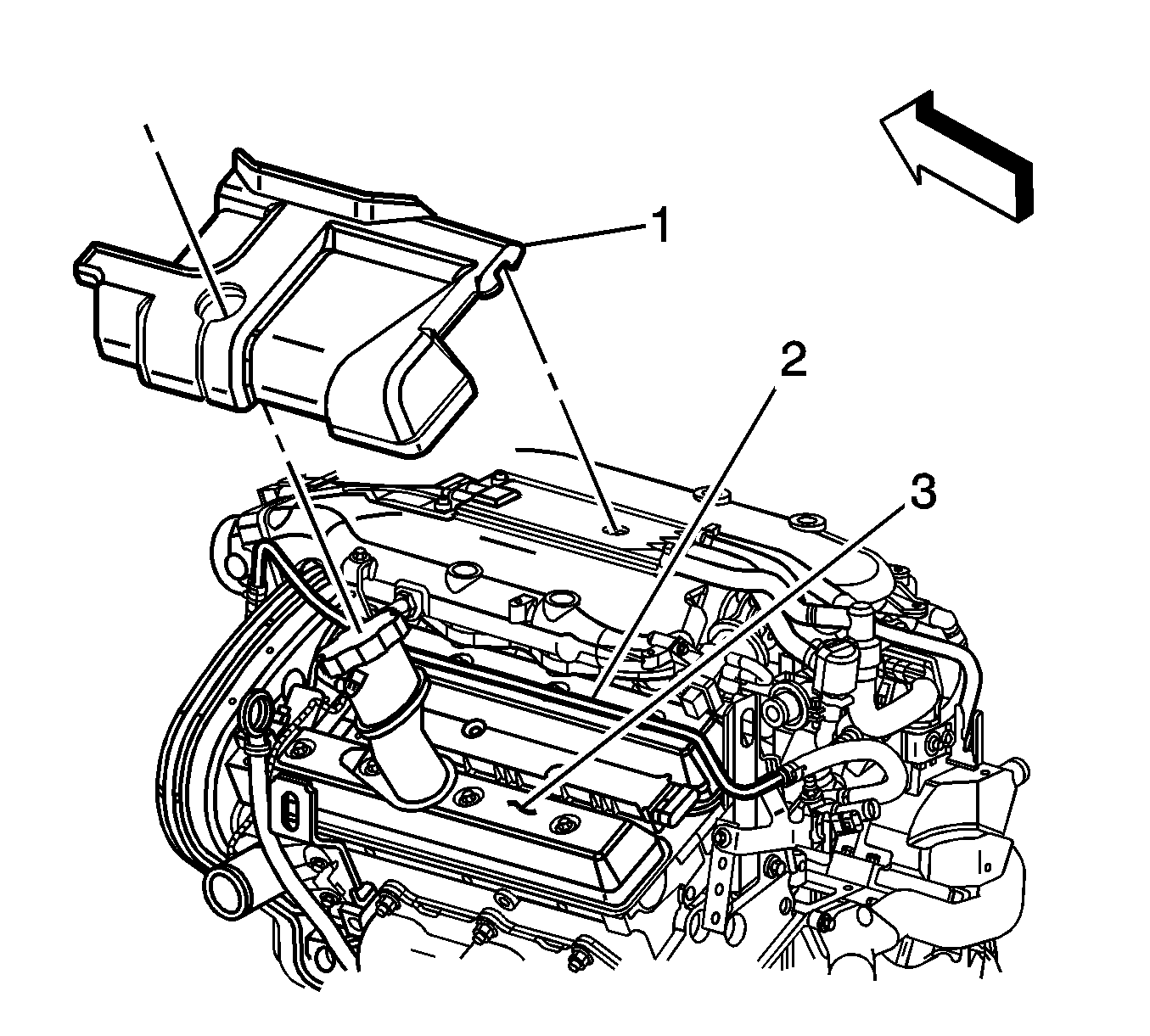 1
2
3