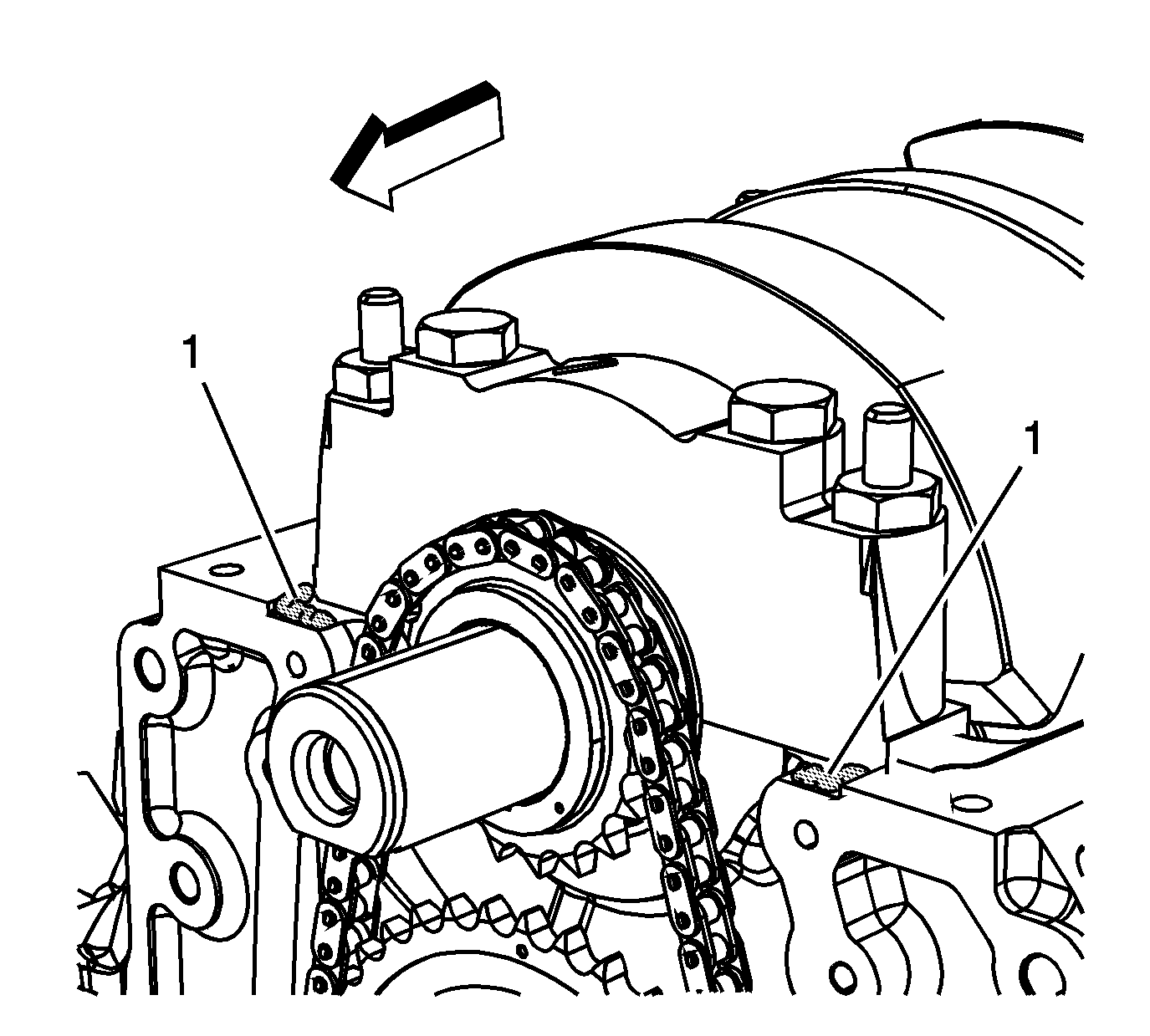 1

1