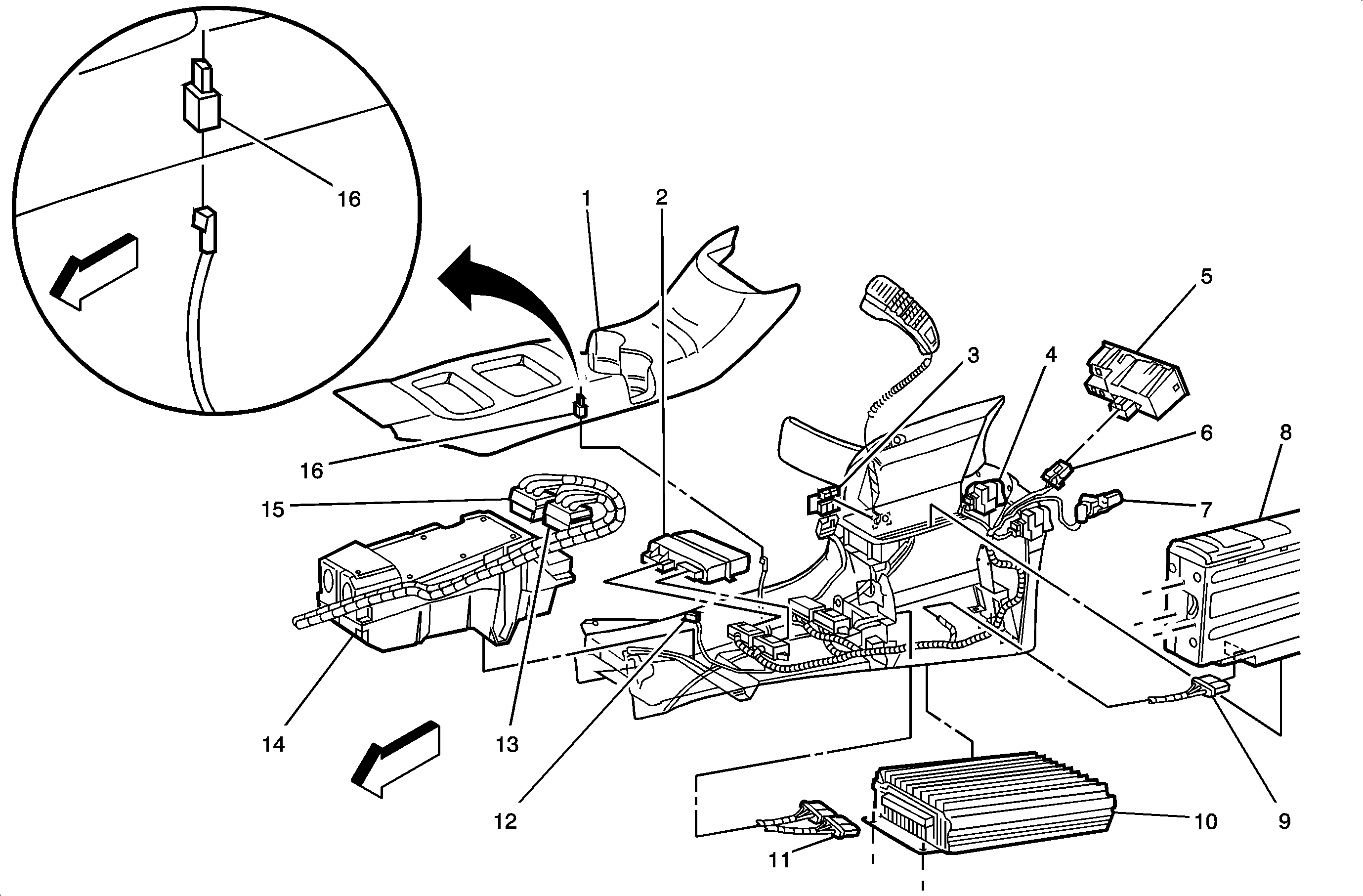 16
1
2
5
3
4
6
8
16
15
7
14
13
12
11
10
9