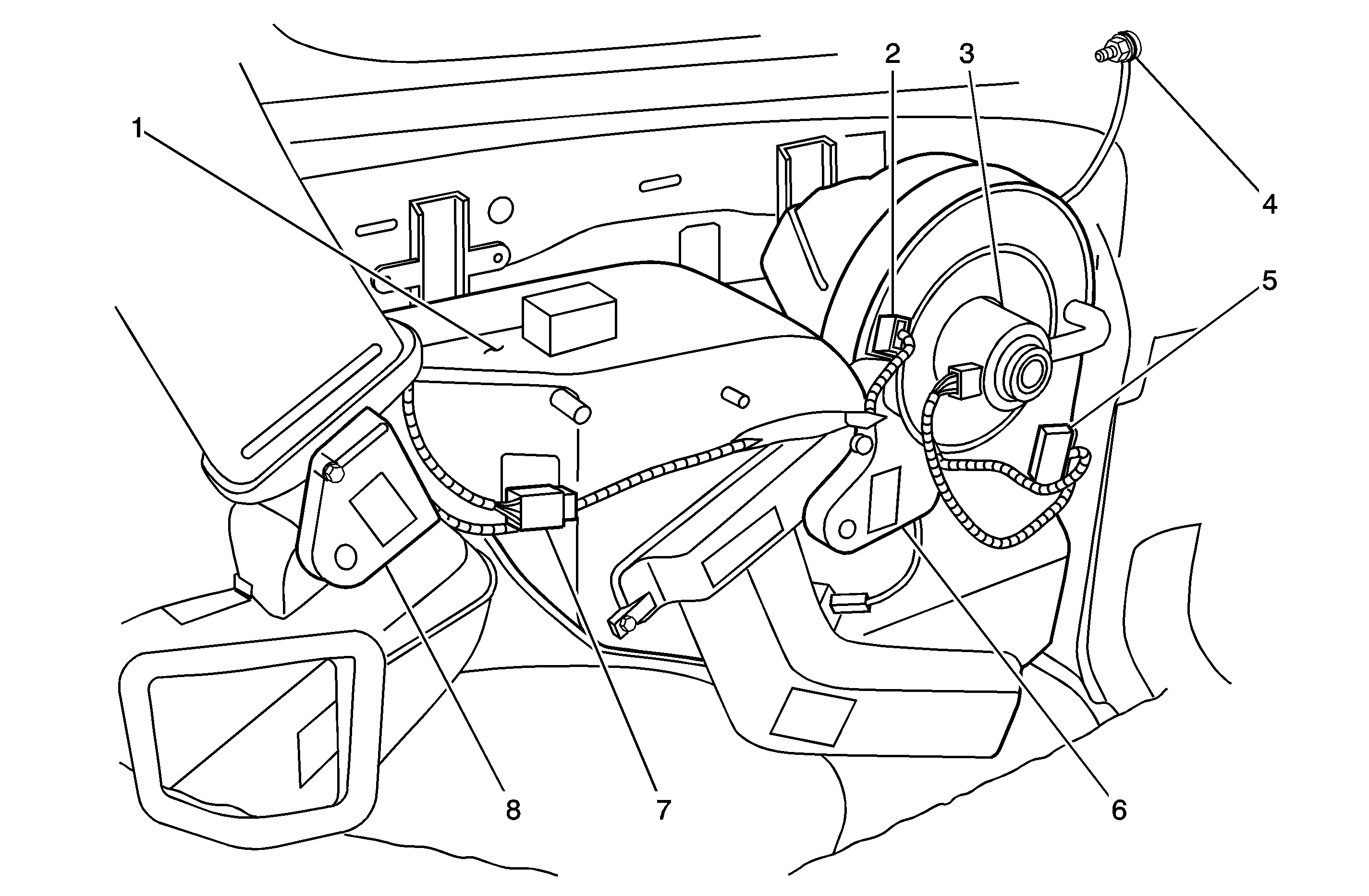 1
2
3
4
5
8
7
6