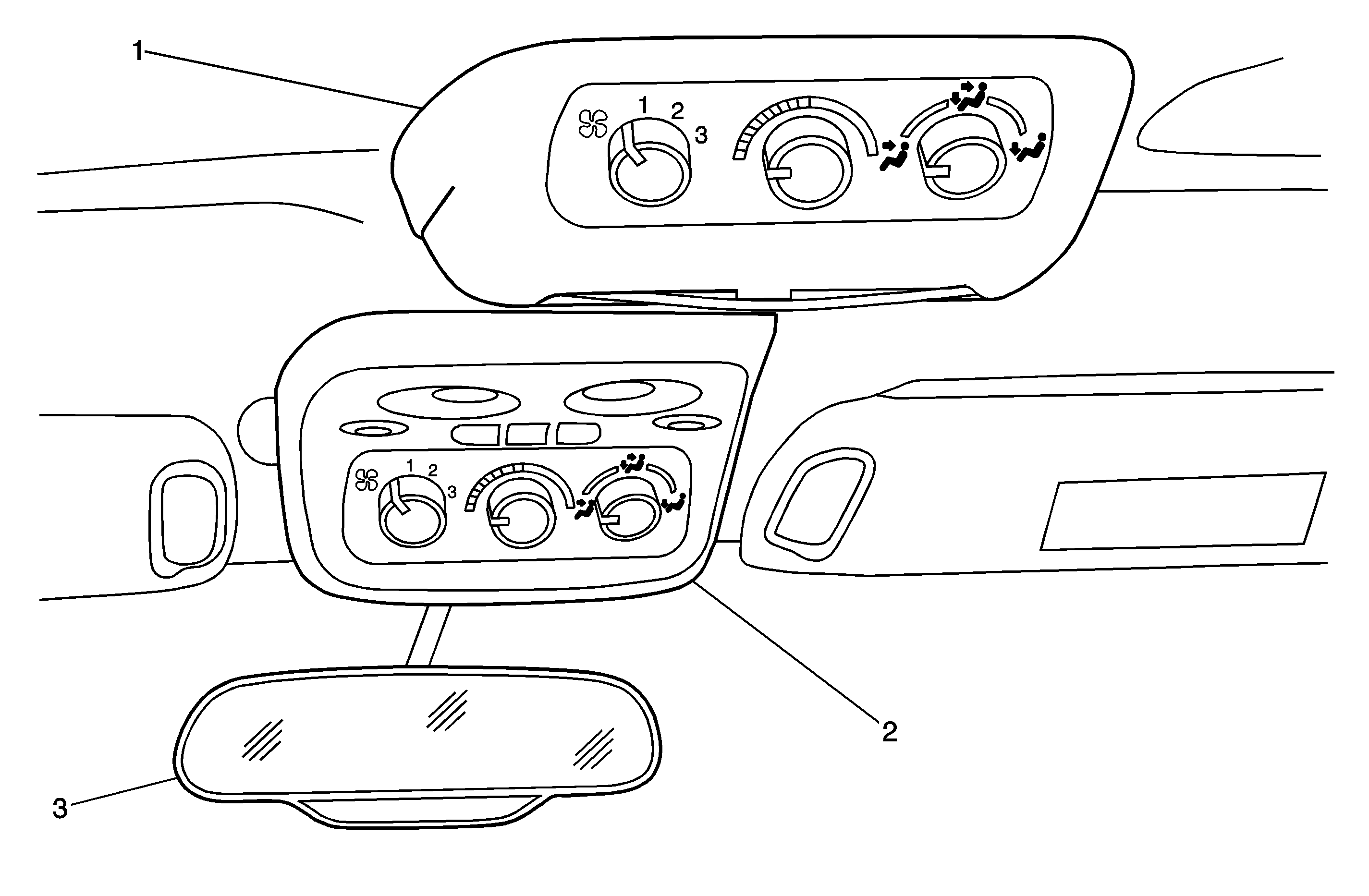 1
1 2 3
1 2 3
2
3