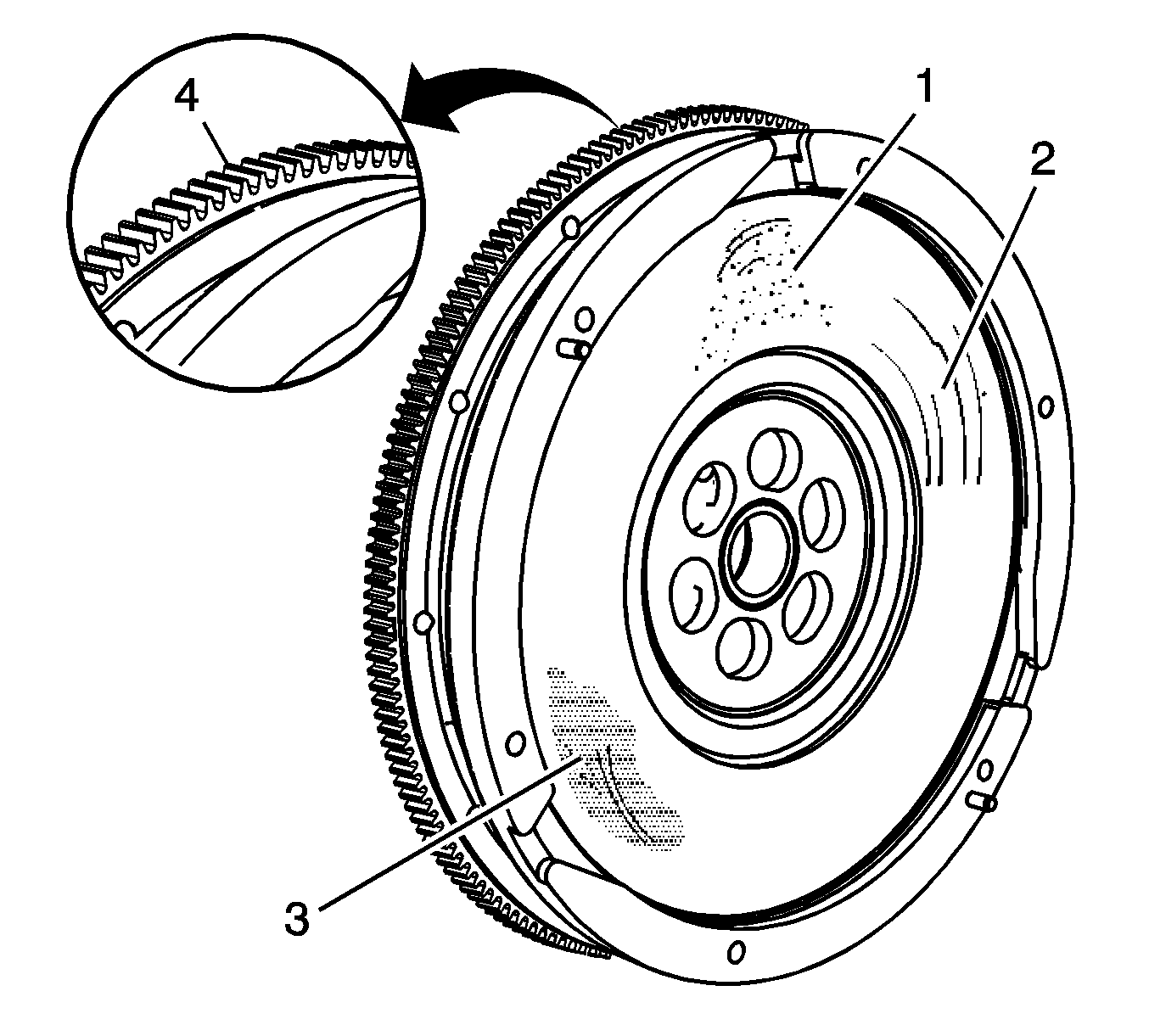 4
1
2
3