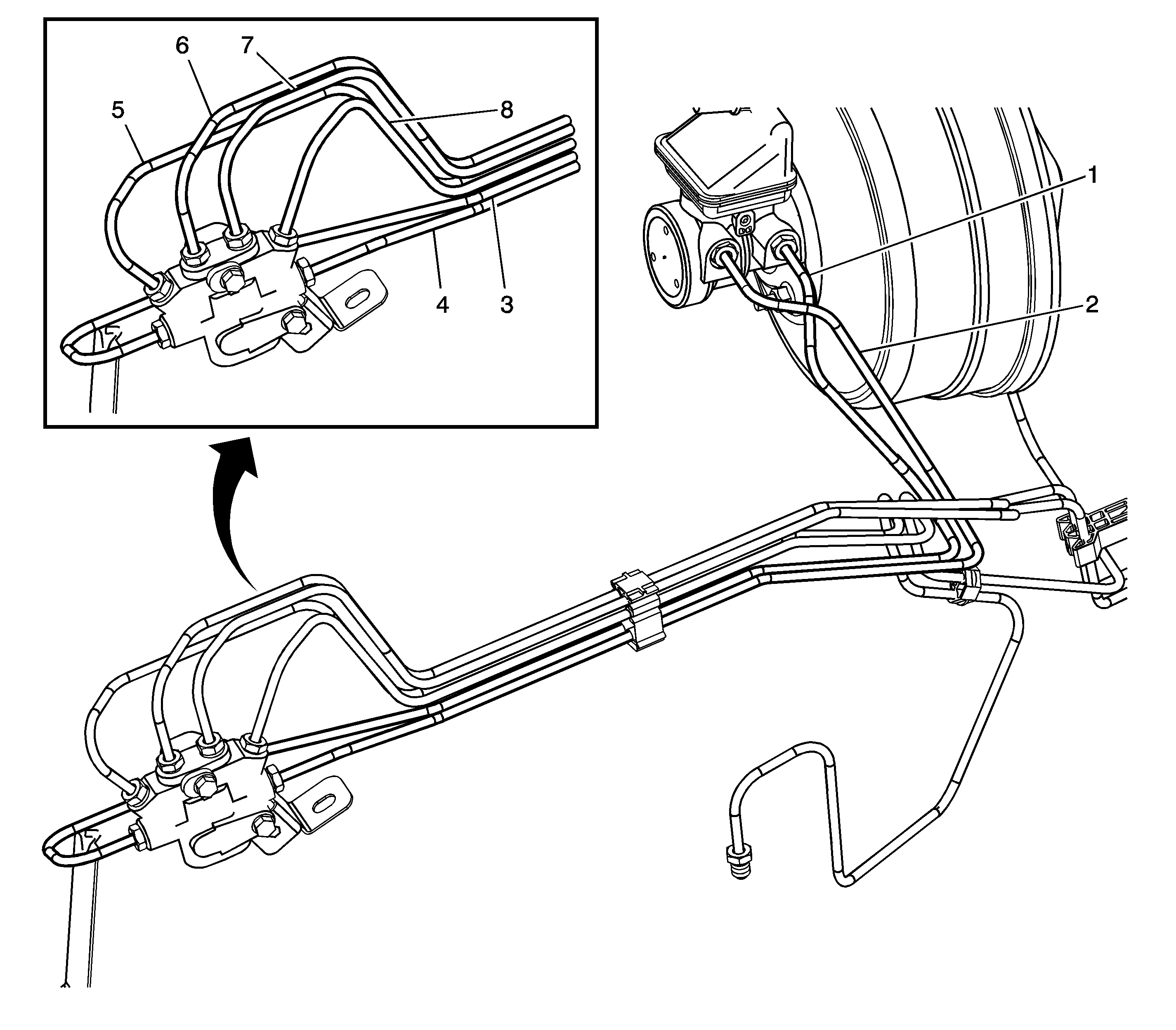 6
7
5
8
4
3
1
2