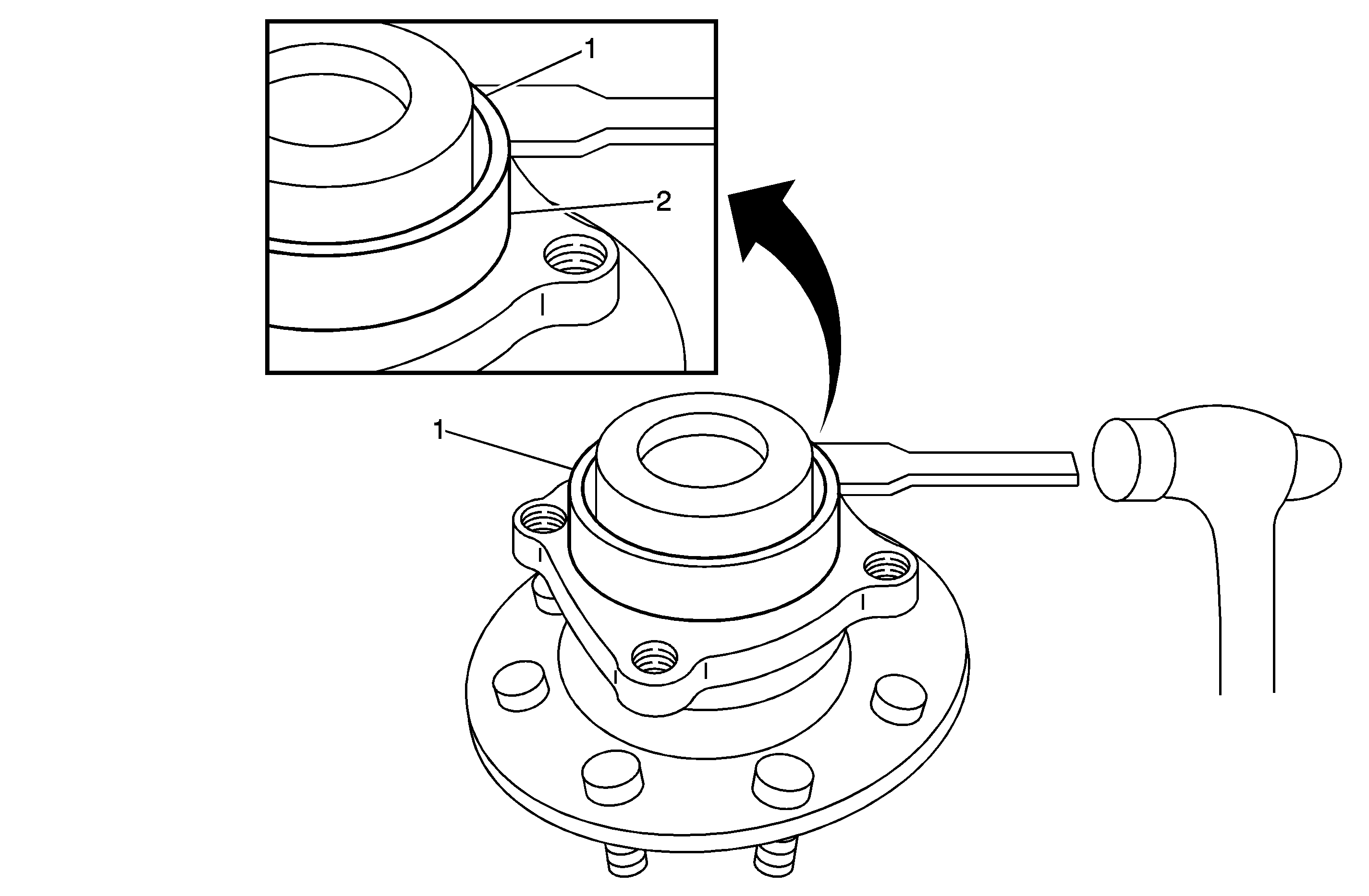 1
2
1