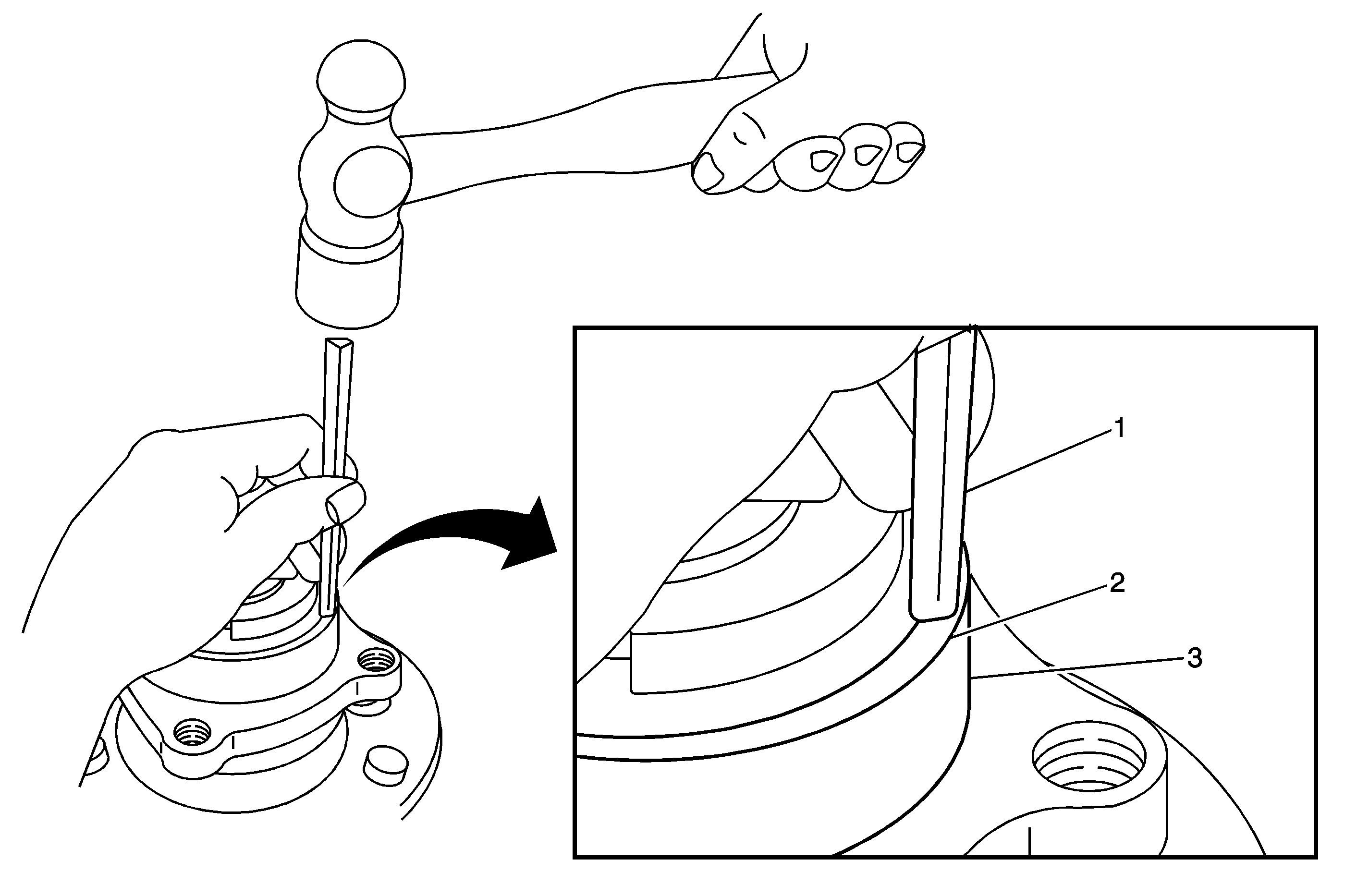 1
2
3