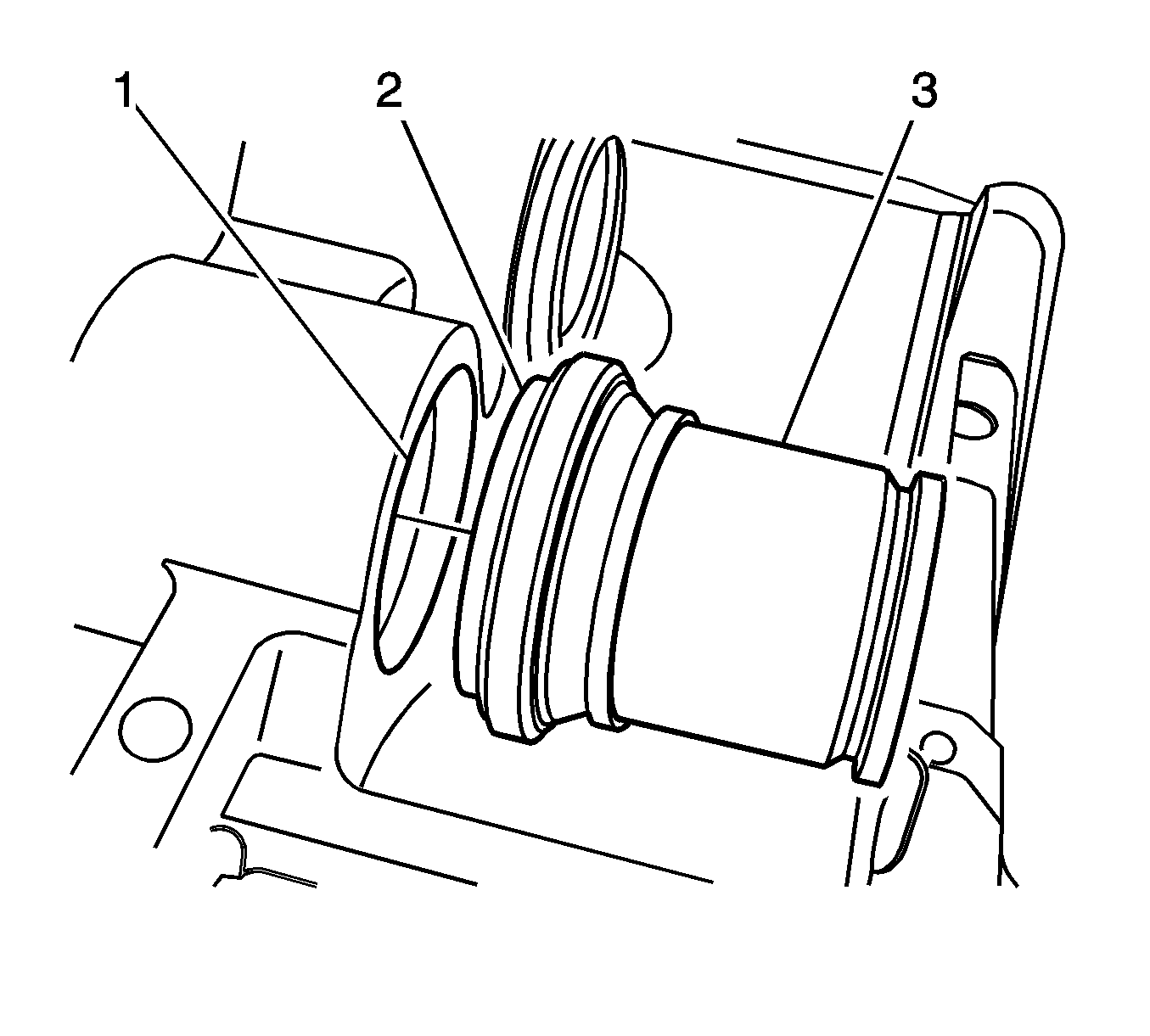 1
2
3