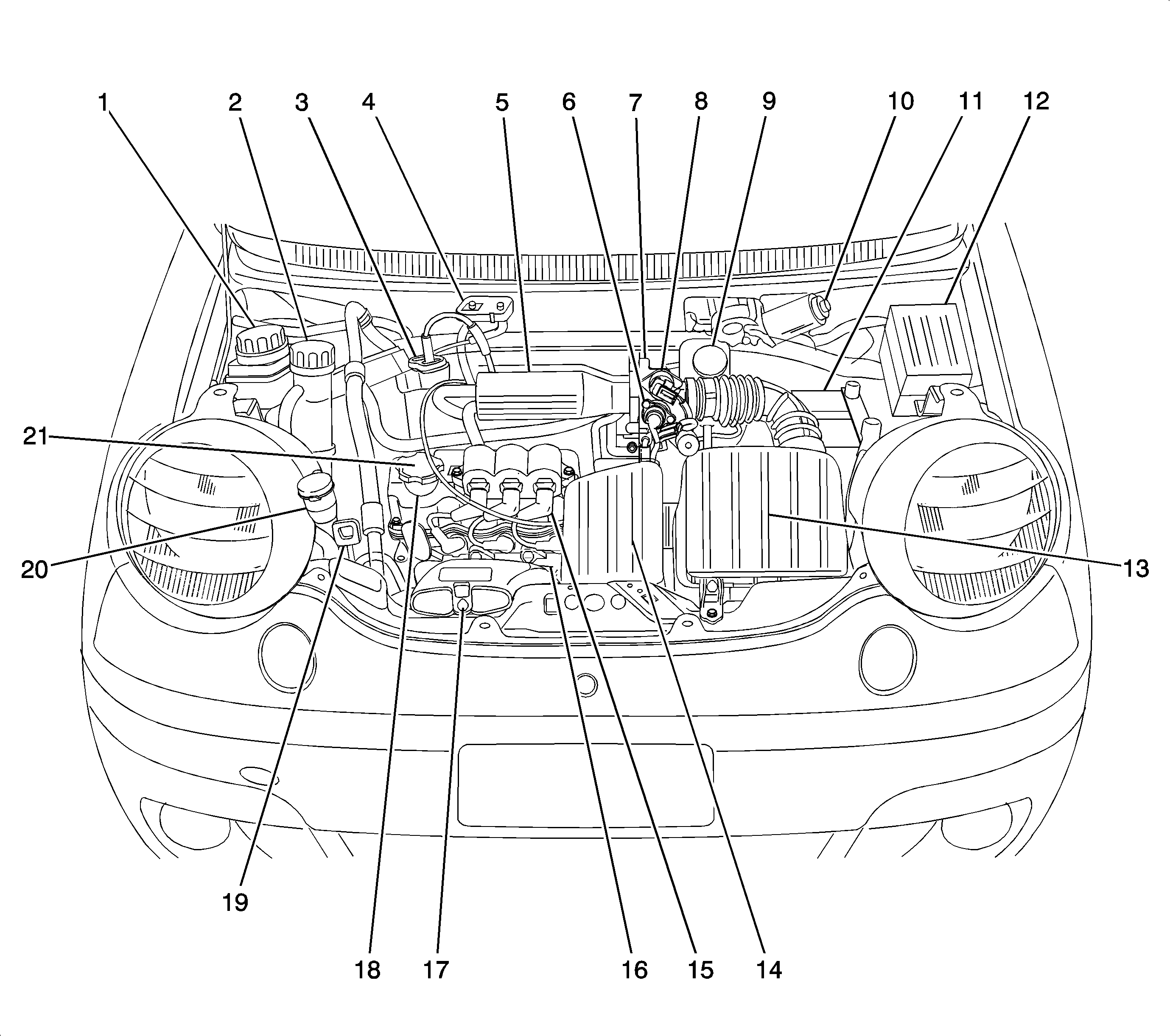 1 2 3 4 5 6 7 8 9 10 11 12

21

20

13

19 18 17 16 15 14