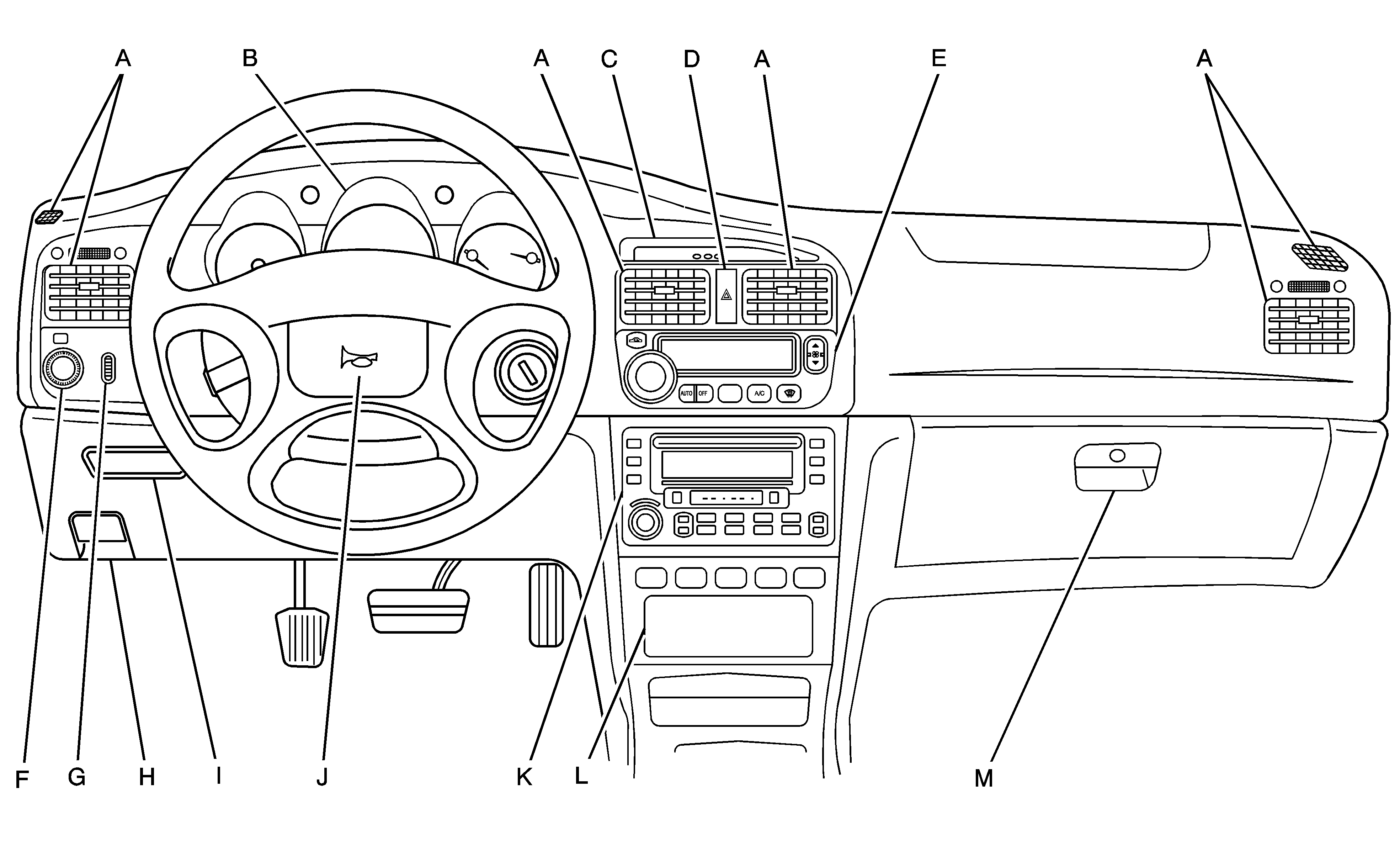 A B A C D A E A

AUTO OFF A/C

F G H I J K L M