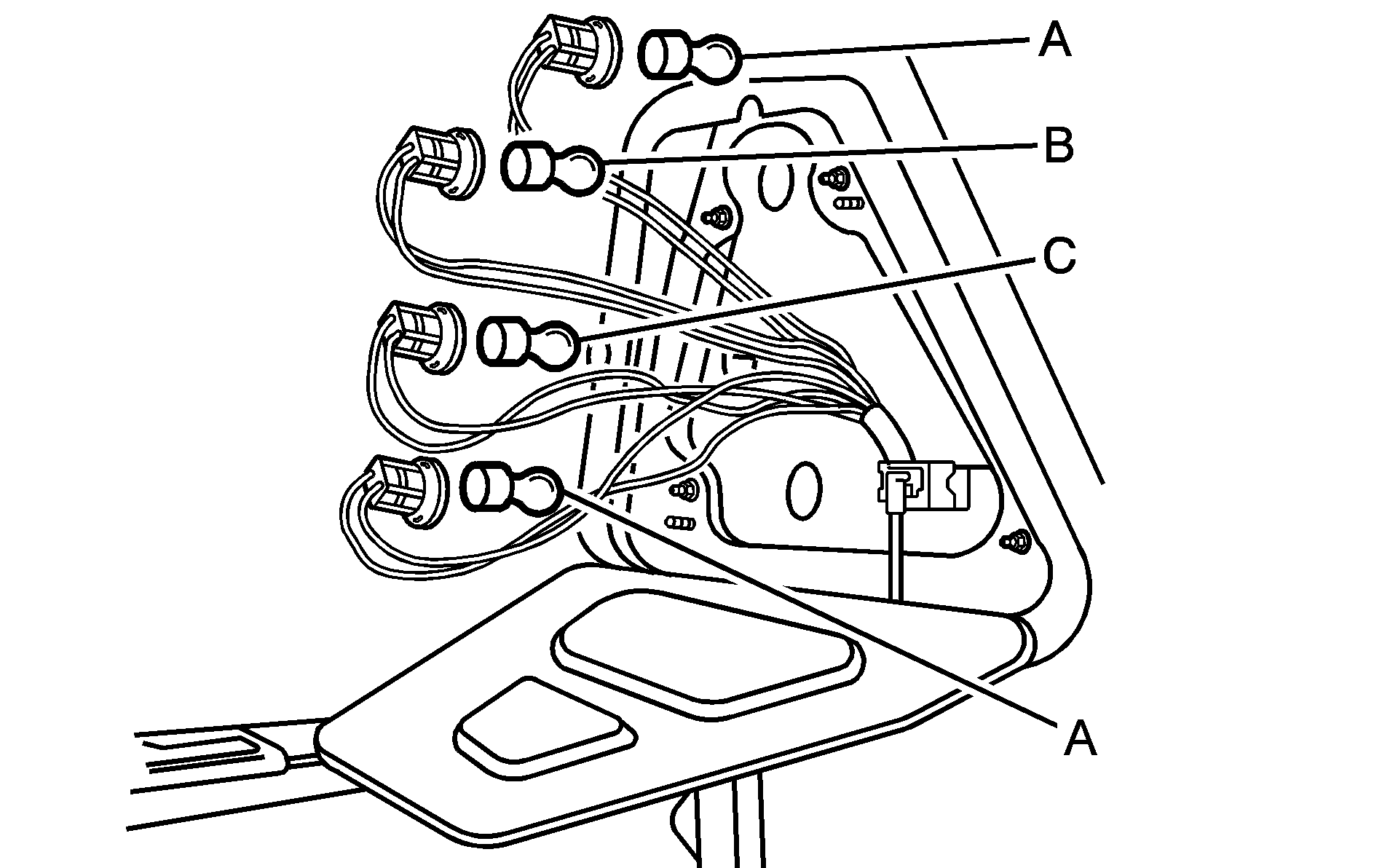 A
B
C
A