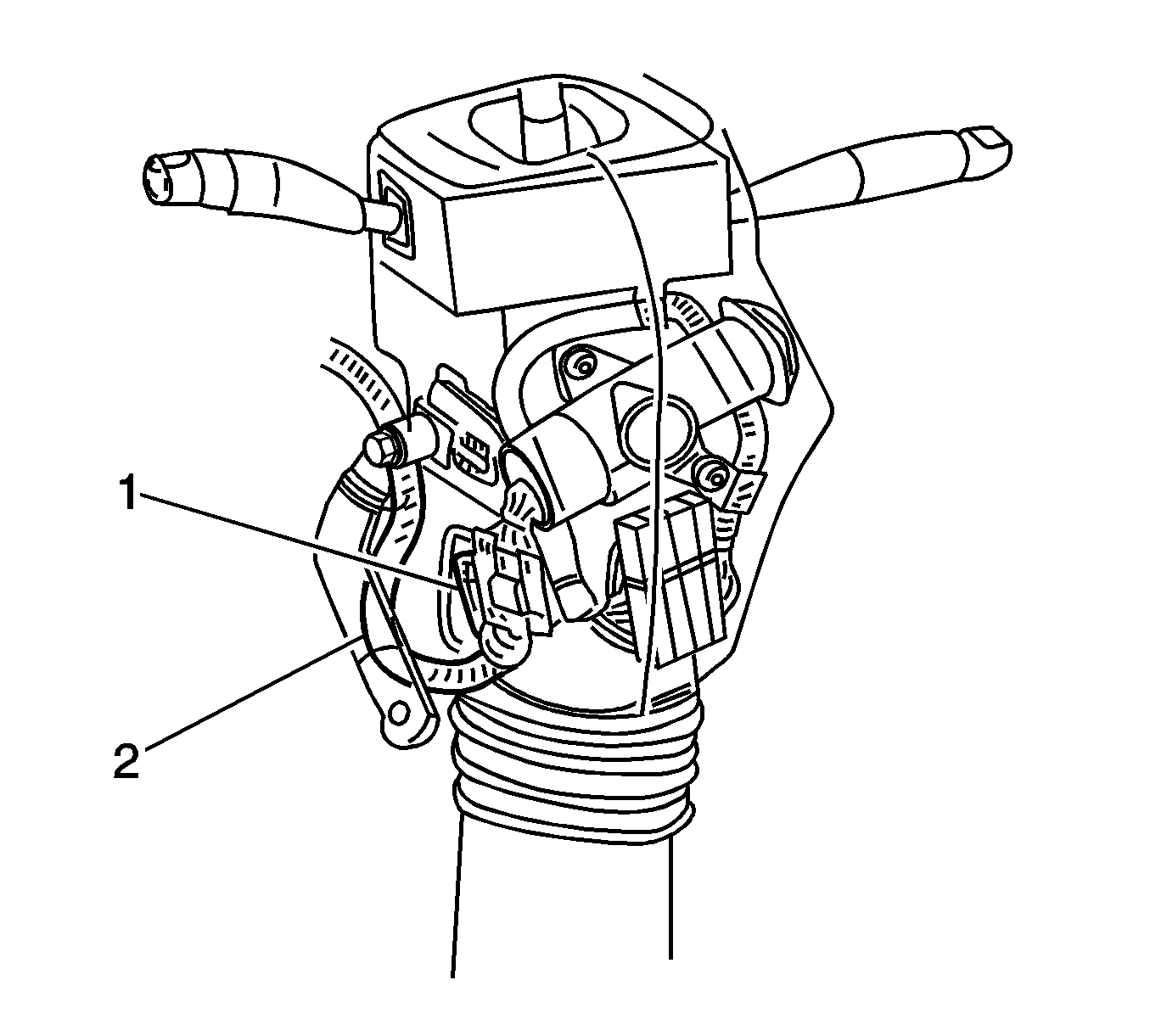 1
2