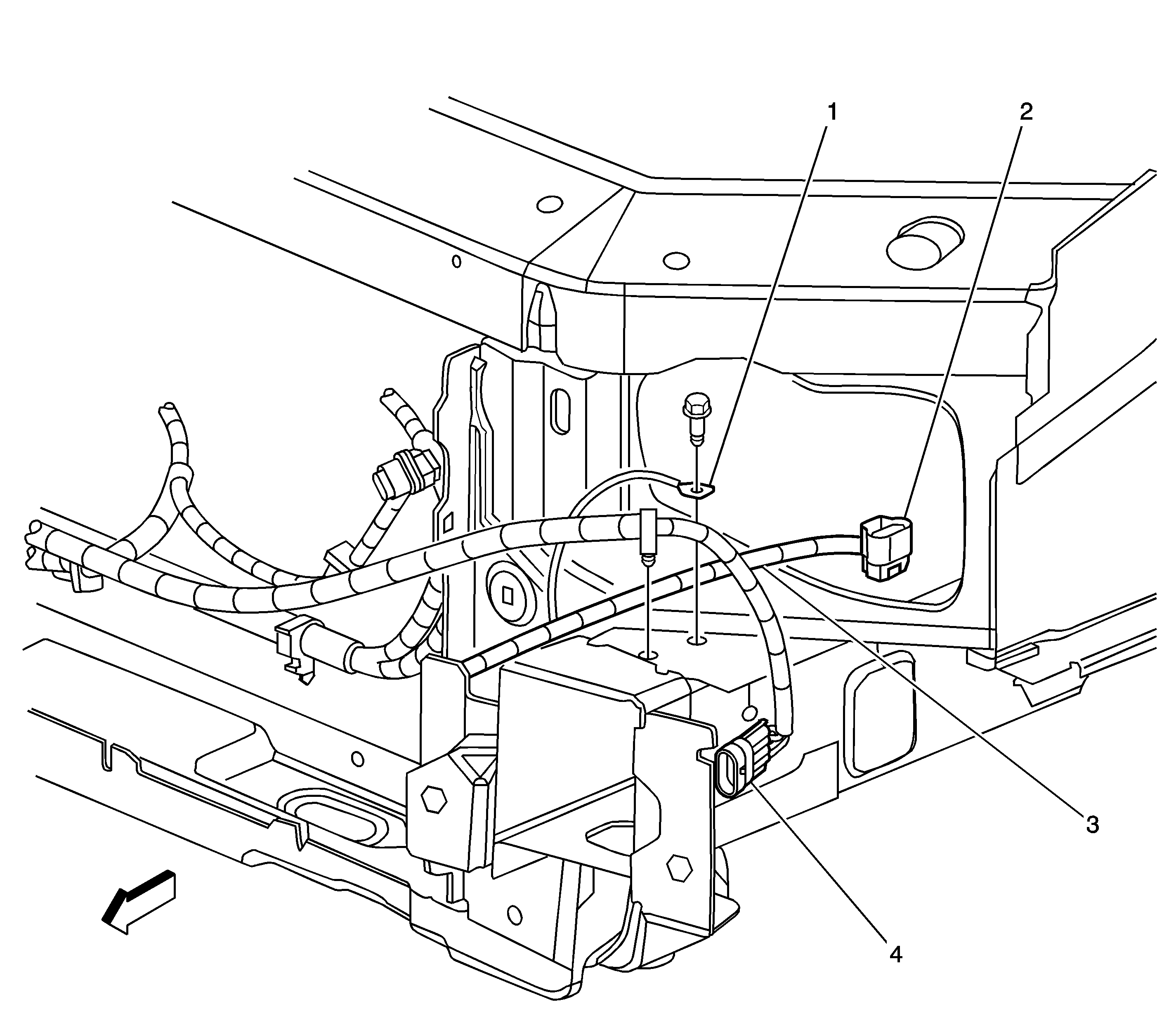 1
2
3
4