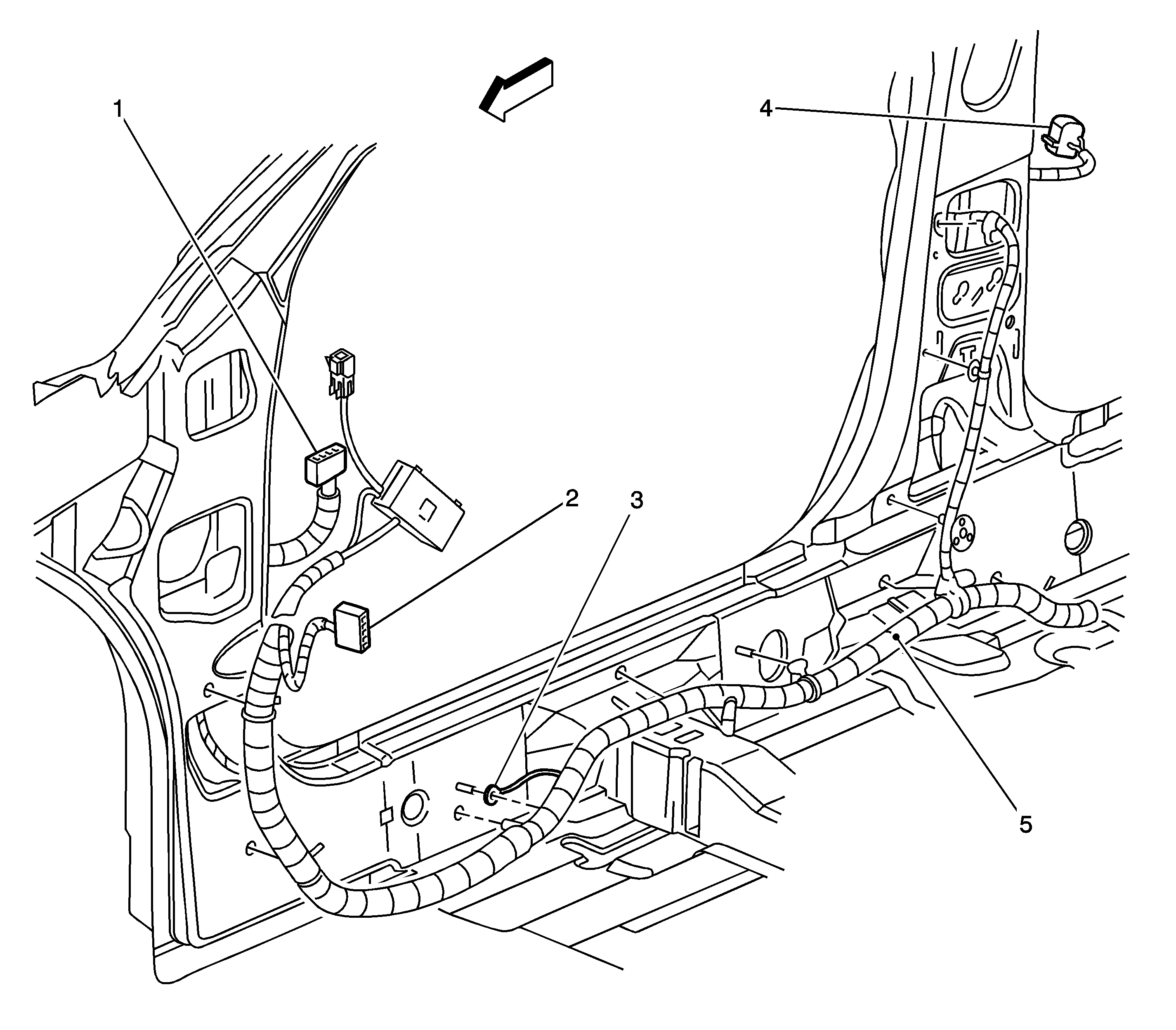 1
4
2
3
5